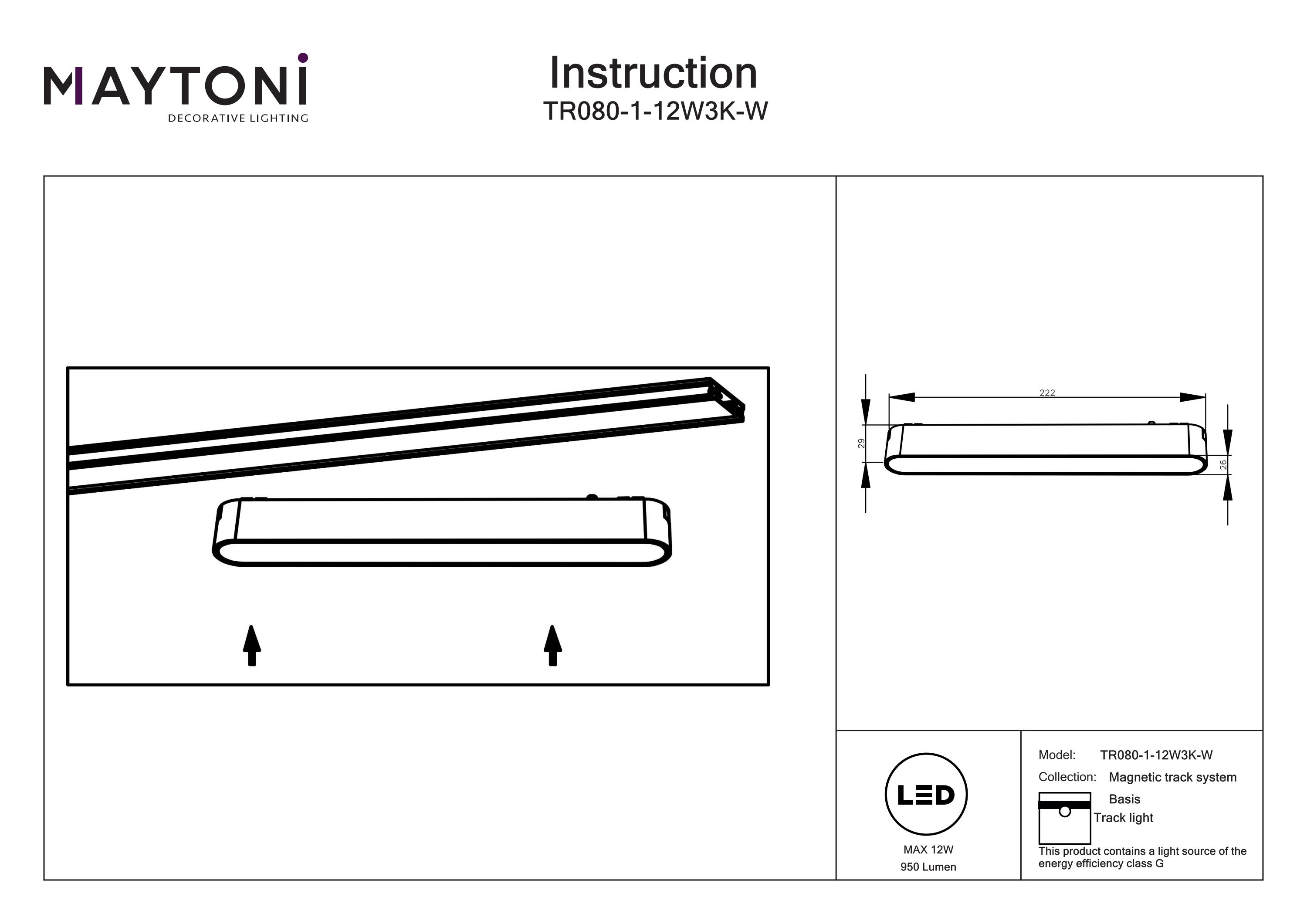 MAYTONI
DECORATIVE LIGHTING

Instruction
TR080-1-12W3K-W

222

29

26

LED

MAX 12W
950 Lumen

Model: TR080-1-12W3K-W
Collection: Magnetic track system
Basis
Track light
This product contains a light source of the energy efficiency class G