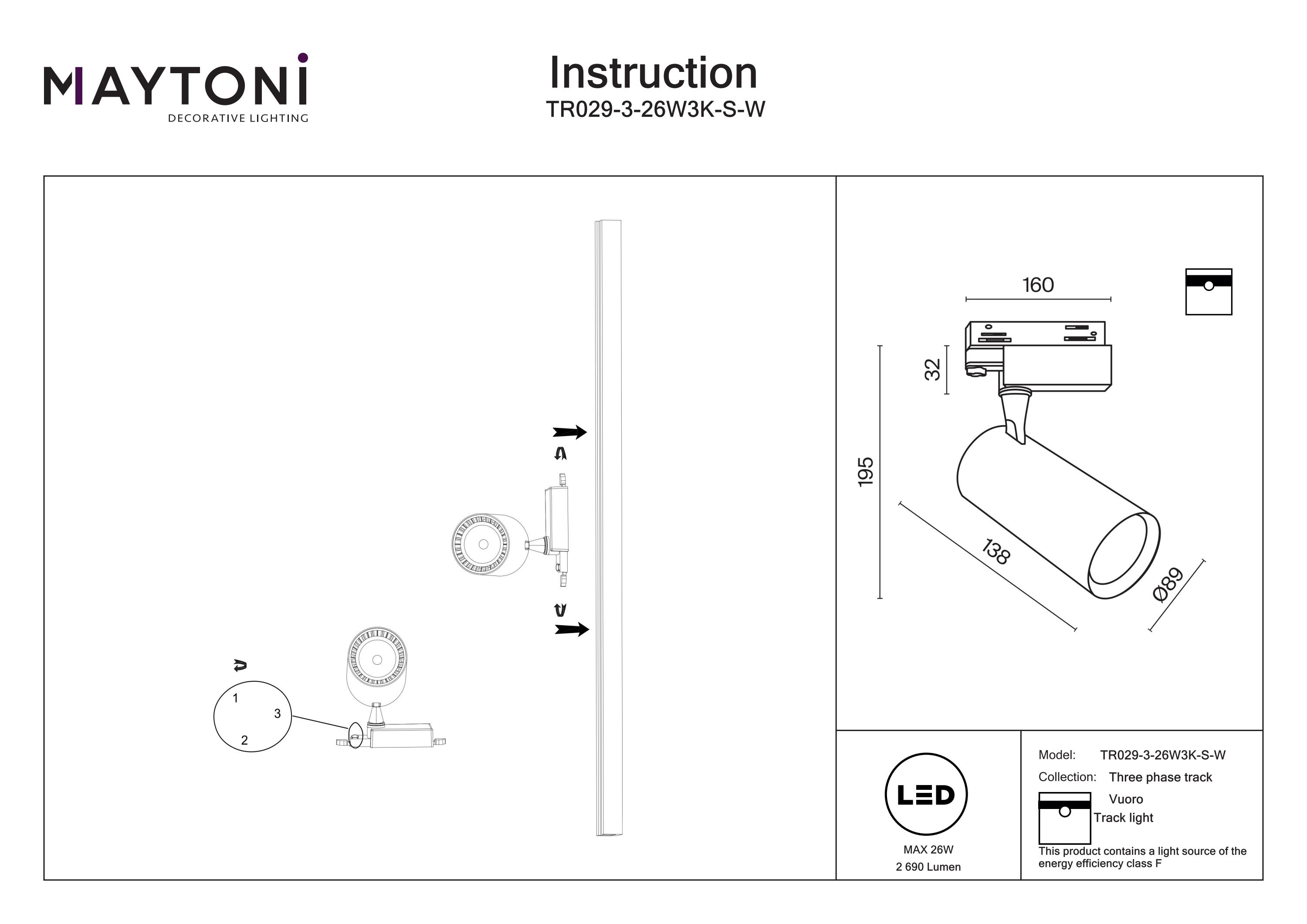 MAYTONI
DECORATIVE LIGHTING

Instruction
TR029-3-26W3K-S-W

1
3
2

160
32
195
138
Ø89

LED
MAX 26W
2 690 Lumen

Model: TR029-3-26W3K-S-W
Collection: Three phase track
Vuoro
Track light
This product contains a light source of the energy efficiency class F