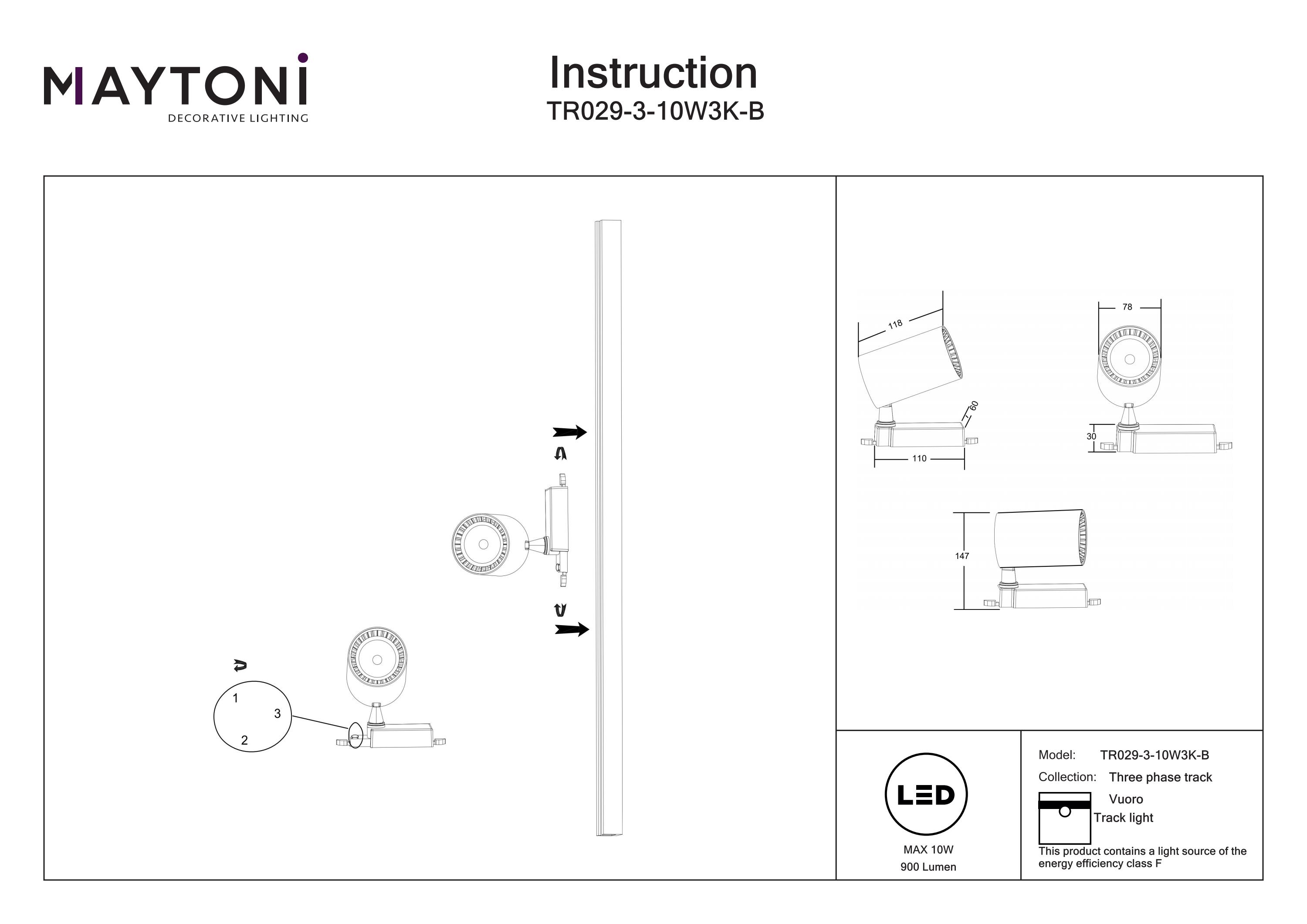 MAYTONI
DECORATIVE LIGHTING

Instruction
TR029-3-10W3K-B

1
3
2

118
60
110
78
30
147

LED
MAX 10W
900 Lumen

Model: TR029-3-10W3K-B
Collection: Three phase track
Vuoro
Track light
This product contains a light source of the energy efficiency class F