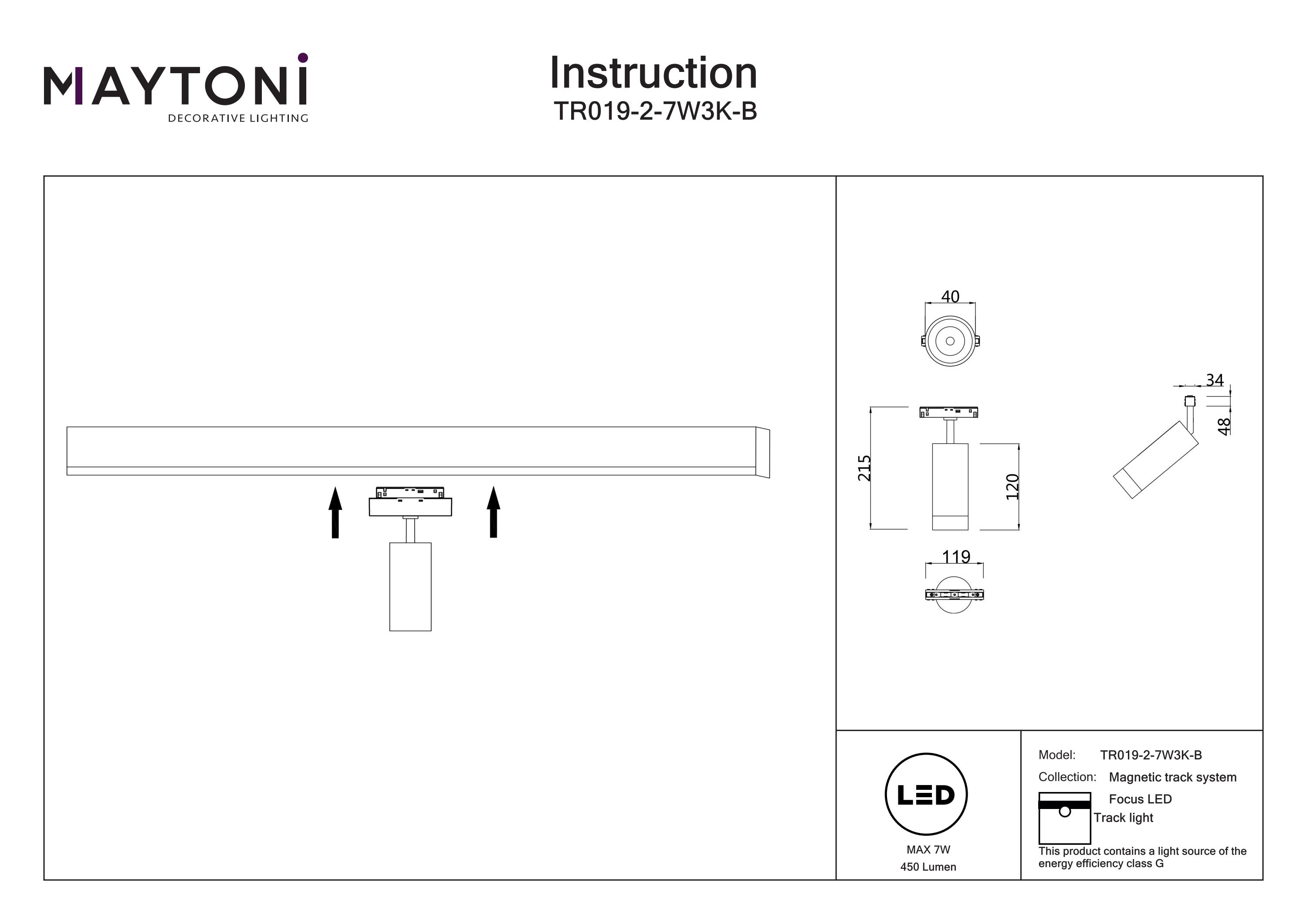 MAYTONI
DECORATIVE LIGHTING

Instruction
TR019-2-7W3K-B

40

34

48

215

120

119

LED

MAX 7W
450 Lumen

Model: TR019-2-7W3K-B
Collection: Magnetic track system
Focus LED
Track light

This product contains a light source of the energy efficiency class G