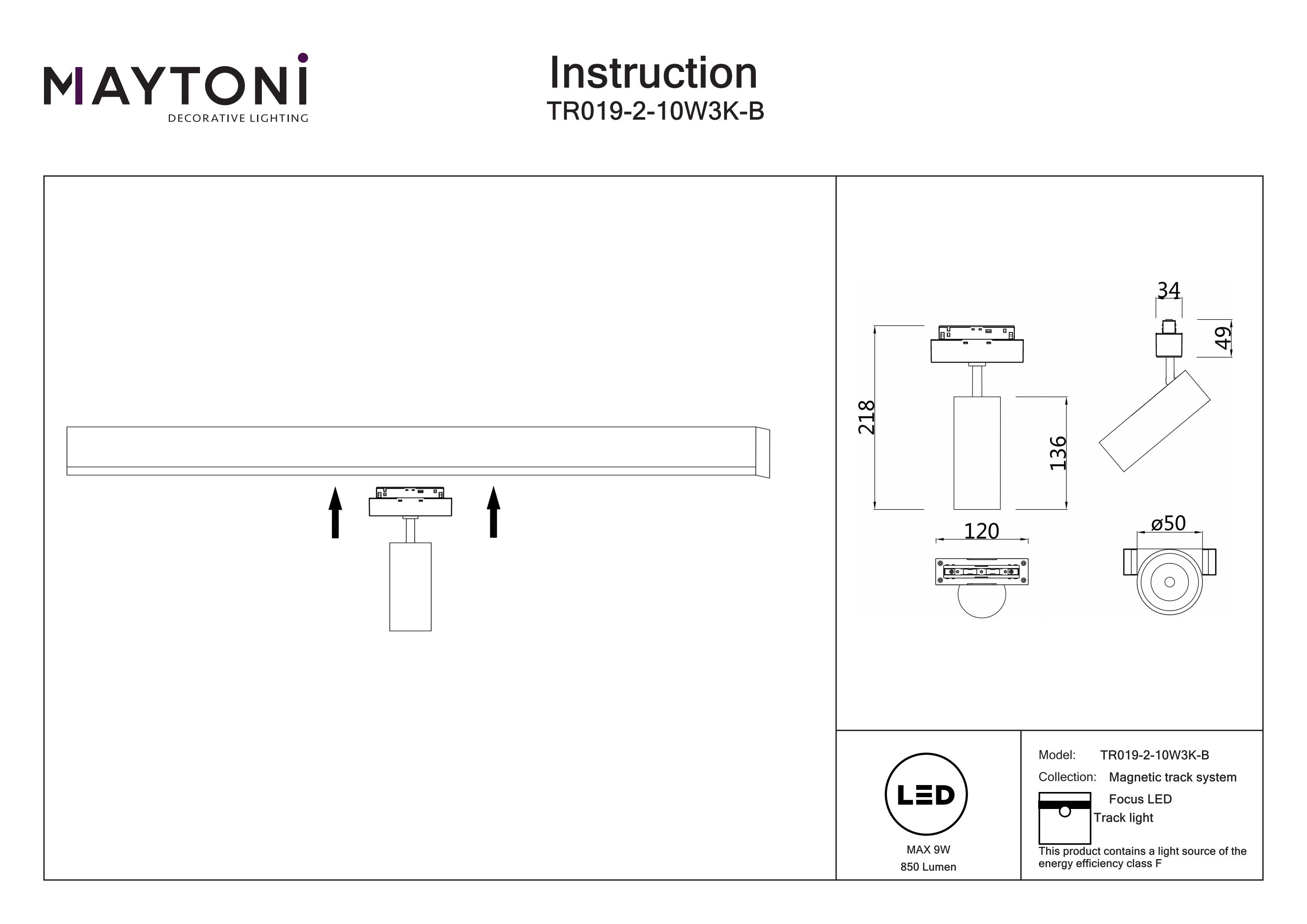 MAYTONI
DECORATIVE LIGHTING

Instruction
TR019-2-10W3K-B

34
49
218
136
120
ø50

LED
MAX 9W
850 Lumen

Model: TR019-2-10W3K-B
Collection: Magnetic track system
Focus LED
Track light
This product contains a light source of the energy efficiency class F