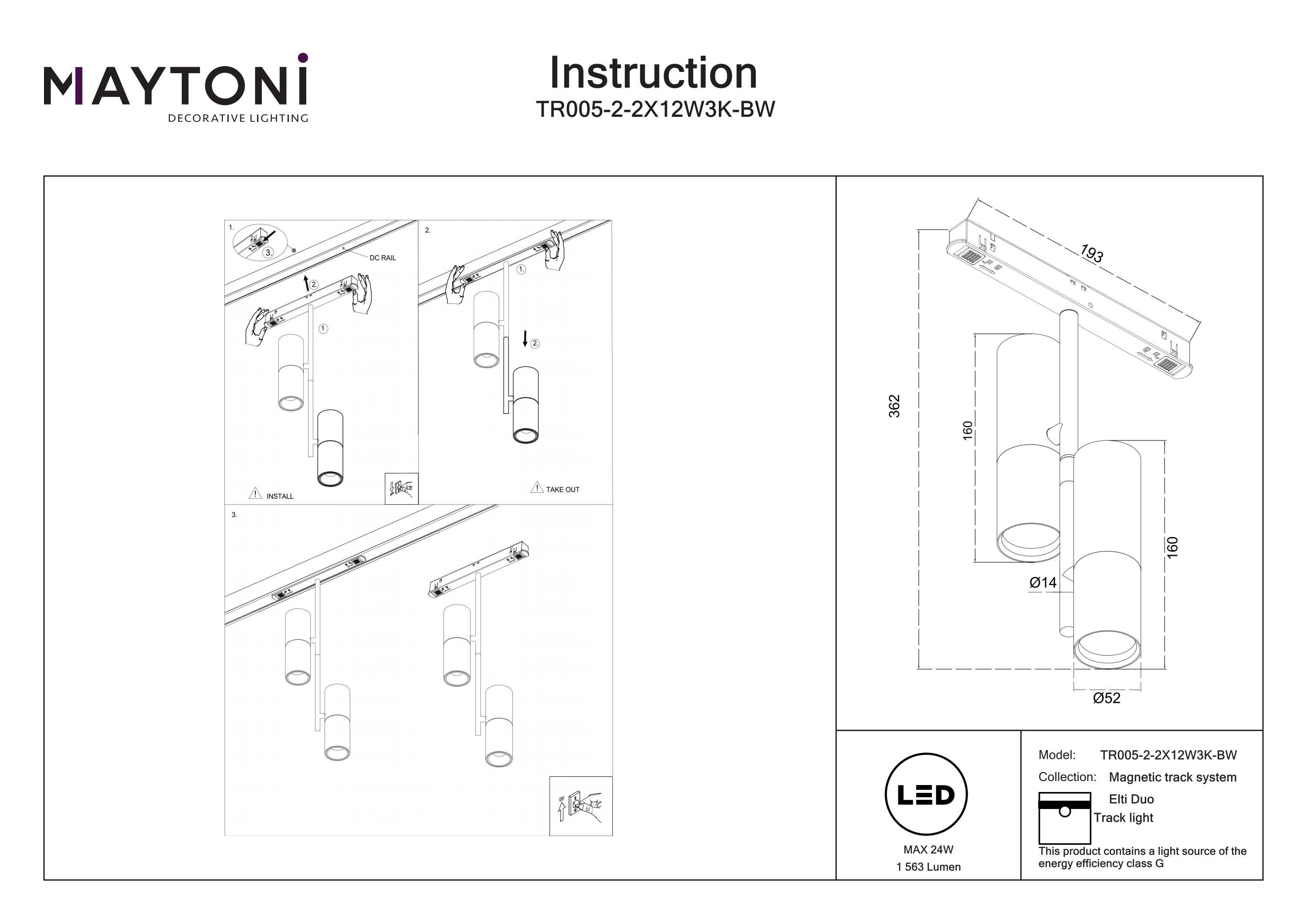 MAYTONI
DECORATIVE LIGHTING

Instruction
TR005-2-2X12W3K-BW

1.
3.
DC RAIL
2.
1
INSTALL

2.
1.
2.
TAKE OUT

3.

193
362
160
160
Ø14
Ø52

LED
MAX 24W
1 563 Lumen

Model: TR005-2-2X12W3K-BW
Collection: Magnetic track system
Elti Duo
Track light
This product contains a light source of the energy efficiency class G