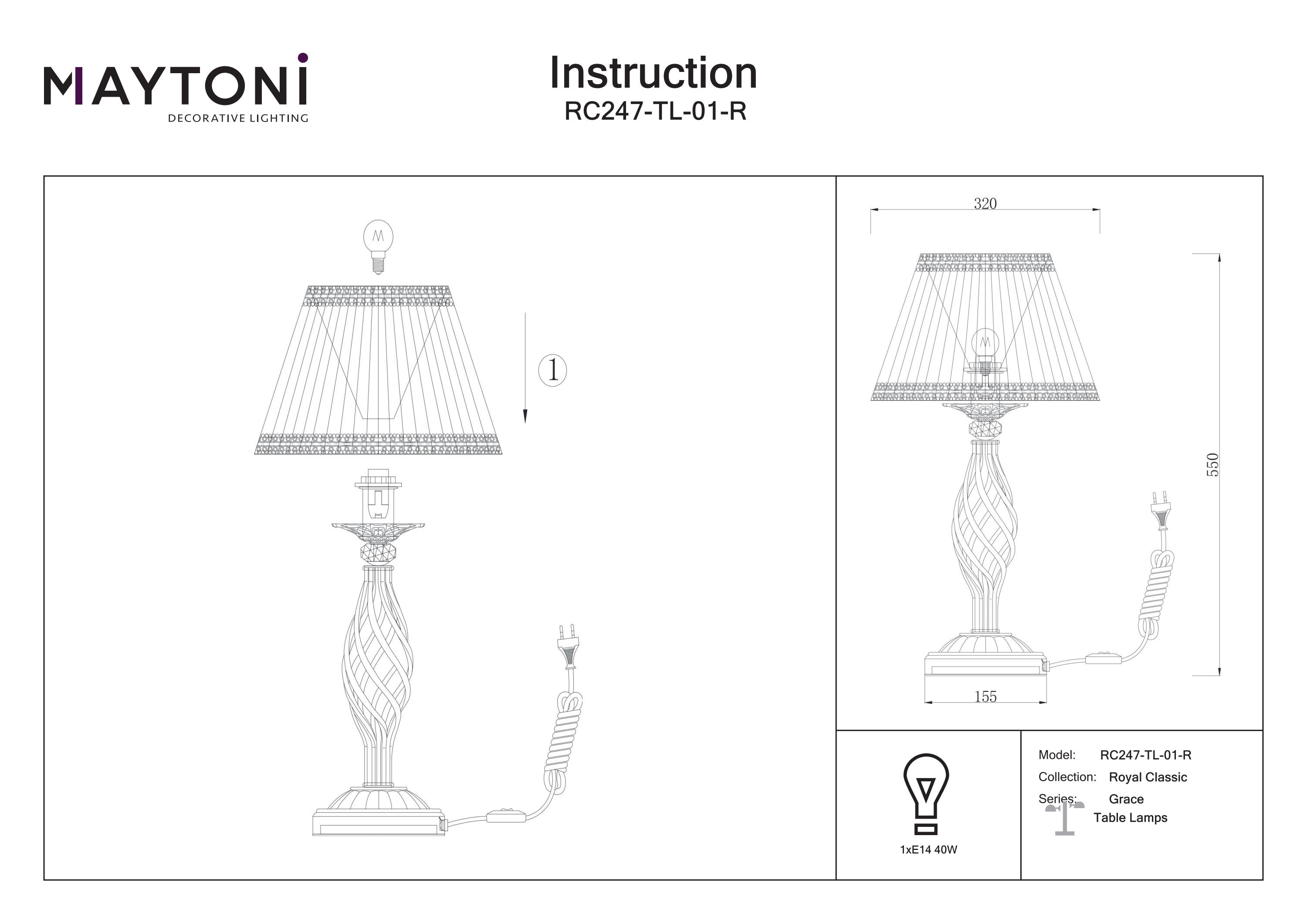 MAYTONI
DECORATIVE LIGHTING

Instruction
RC247-TL-01-R

1

320

550

155

1xE14 40W

Model: RC247-TL-01-R
Collection: Royal Classic
Series: Grace
Table Lamps