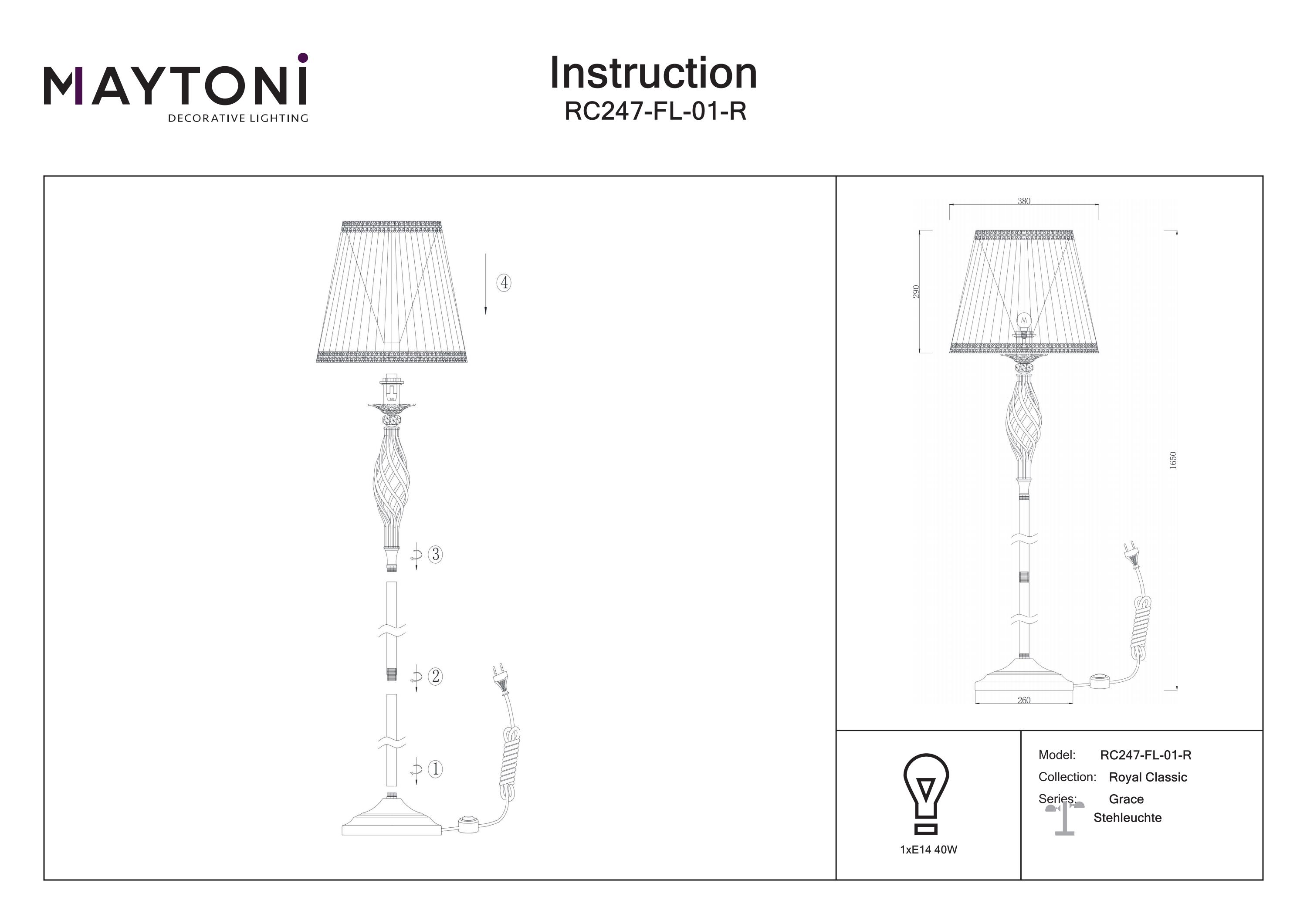 MAYTONI
DECORATIVE LIGHTING

Instruction
RC247-FL-01-R

4

3

2

1

380

290

1650

260

1xE14 40W

Model: RC247-FL-01-R
Collection: Royal Classic
Series: Grace
Stehleuchte