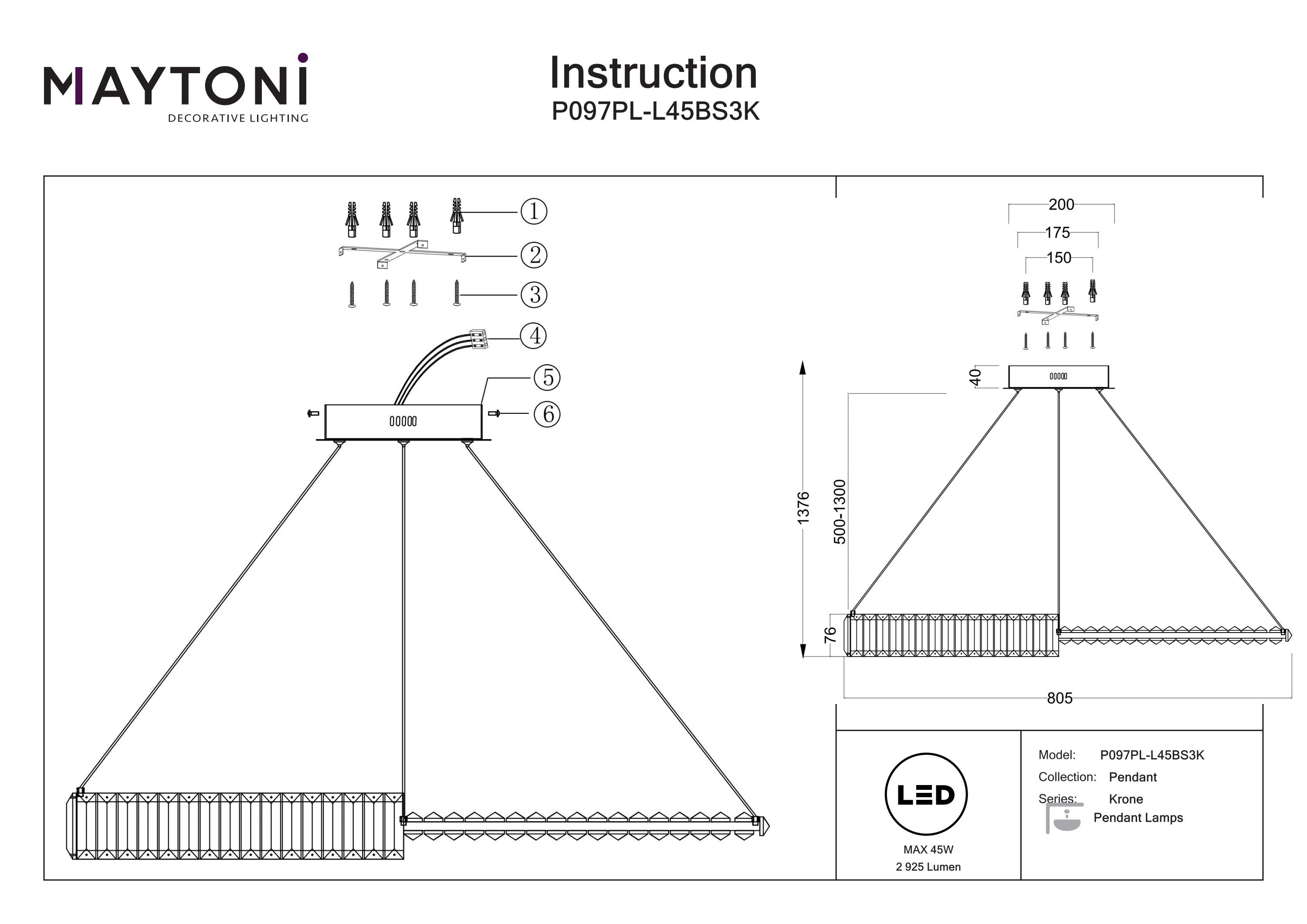 MAYTONI
DECORATIVE LIGHTING

Instruction
P097PL-L45BS3K

1
2
3
4
5
6

200
175
150
40
1376
500-1300
76
805

LED
MAX 45W
2 925 Lumen

Model: P097PL-L45BS3K
Collection: Pendant
Series: Krone
Pendant Lamps