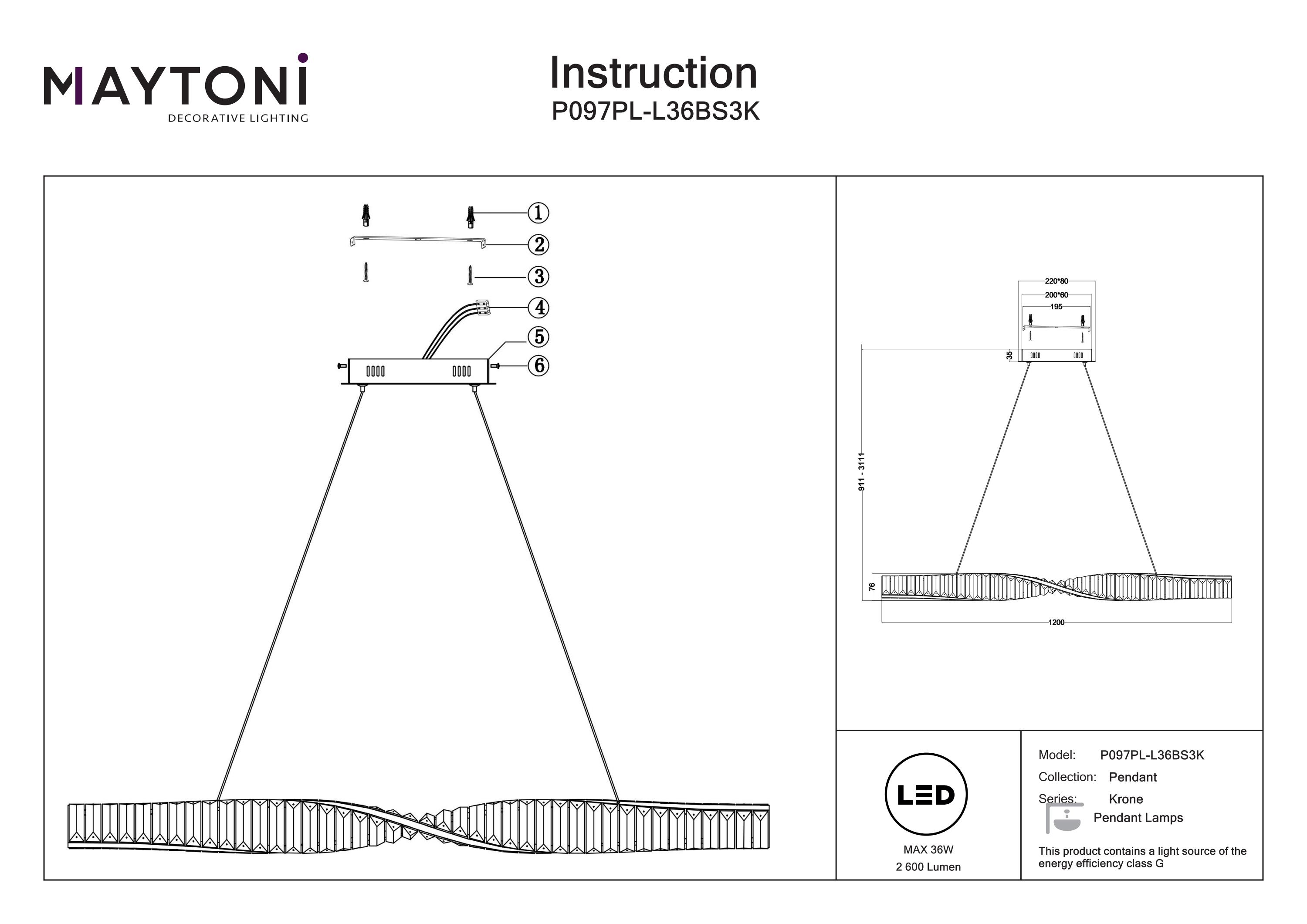 MAYTONI
DECORATIVE LIGHTING

Instruction
P097PL-L36BS3K

①
②
③
④
⑤
⑥

220*80
200*60
195
35
911 - 3111
76
1200

LED
MAX 36W
2 600 Lumen

Model: P097PL-L36BS3K
Collection: Pendant
Series: Krone
Pendant Lamps

This product contains a light source of the energy efficiency class G