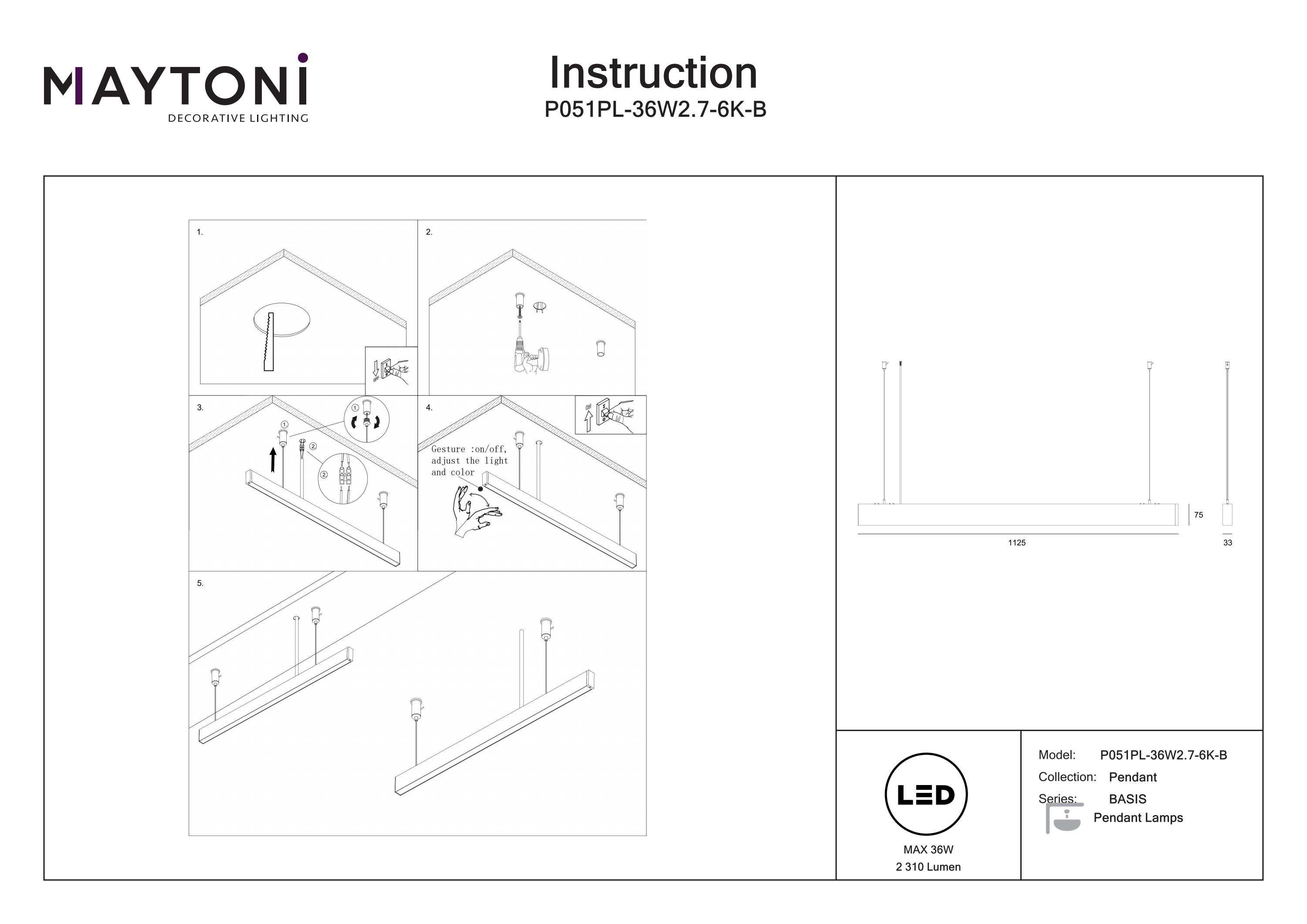 MAYTONI
DECORATIVE LIGHTING

Instruction
P051PL-36W2.7-6K-B

1.

2.

3.

①

②

①

②

4.

Gesture :on/off, adjust the light and color

5.

75

1125

33

LED

MAX 36W
2 310 Lumen

Model: P051PL-36W2.7-6K-B
Collection: Pendant
Series: BASIS
Pendant Lamps