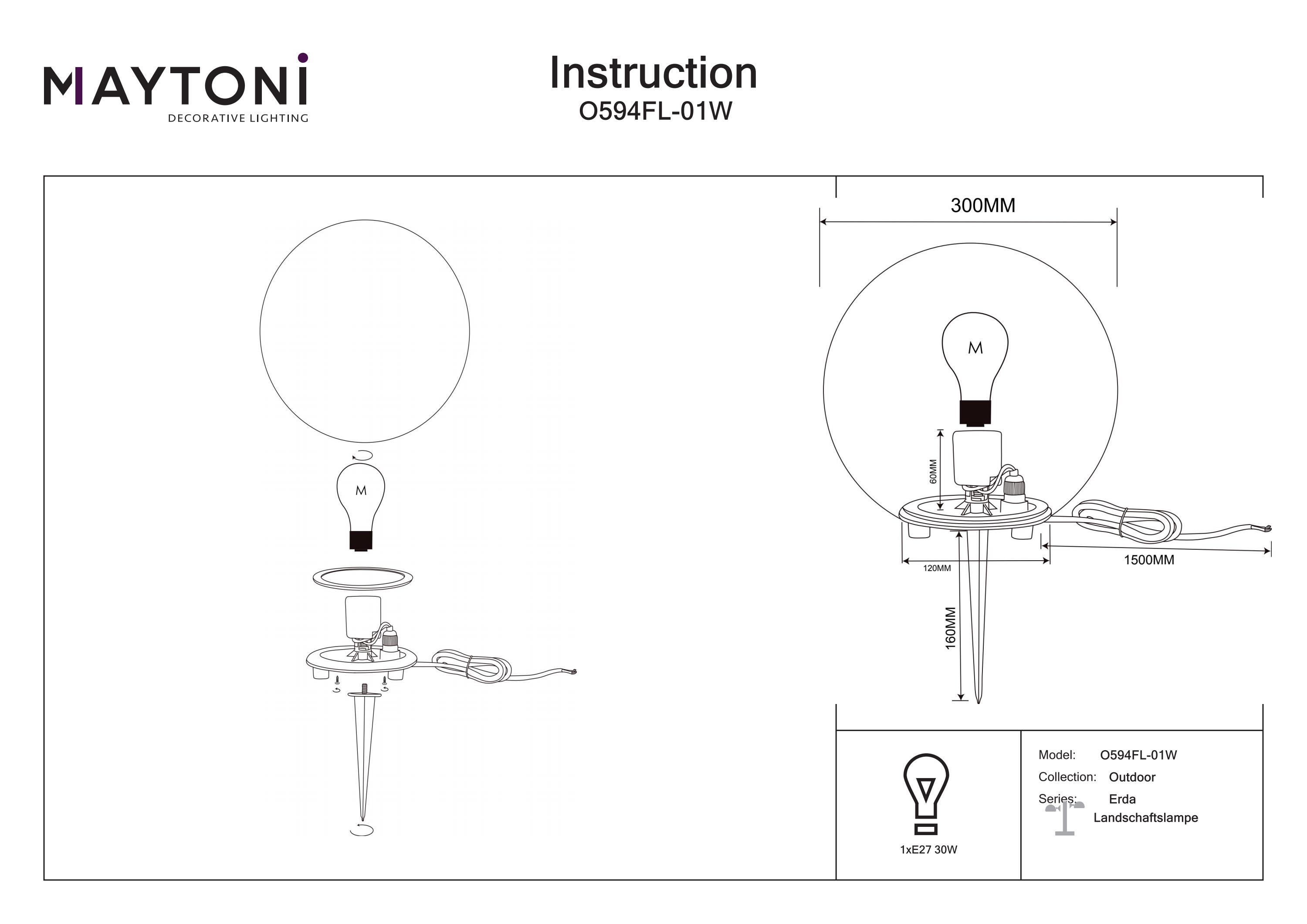 MAYTONI
DECORATIVE LIGHTING

Instruction
O594FL-01W

M

300MM

M

60MM

120MM

1500MM

160MM

1xE27 30W

Model: O594FL-01W
Collection: Outdoor
Series: Erda
Landschaftslampe