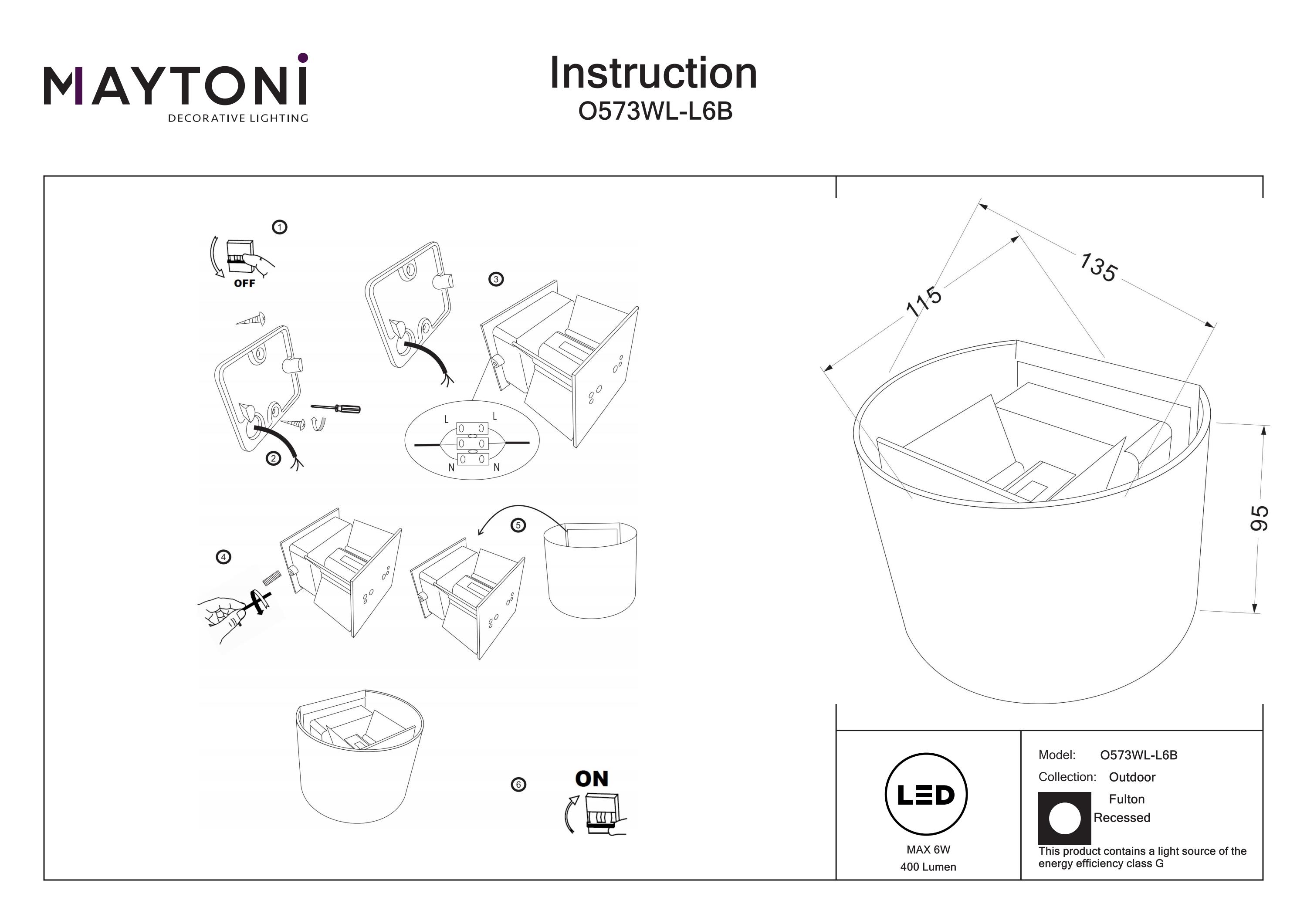 MAYTONI
DECORATIVE LIGHTING

Instruction
O573WL-L6B

1
OFF
2
3
L L
N N
4
5
6
ON

135
115
95

LED
MAX 6W
400 Lumen

Model: O573WL-L6B
Collection: Outdoor
Fulton
Recessed
This product contains a light source of the energy efficiency class G