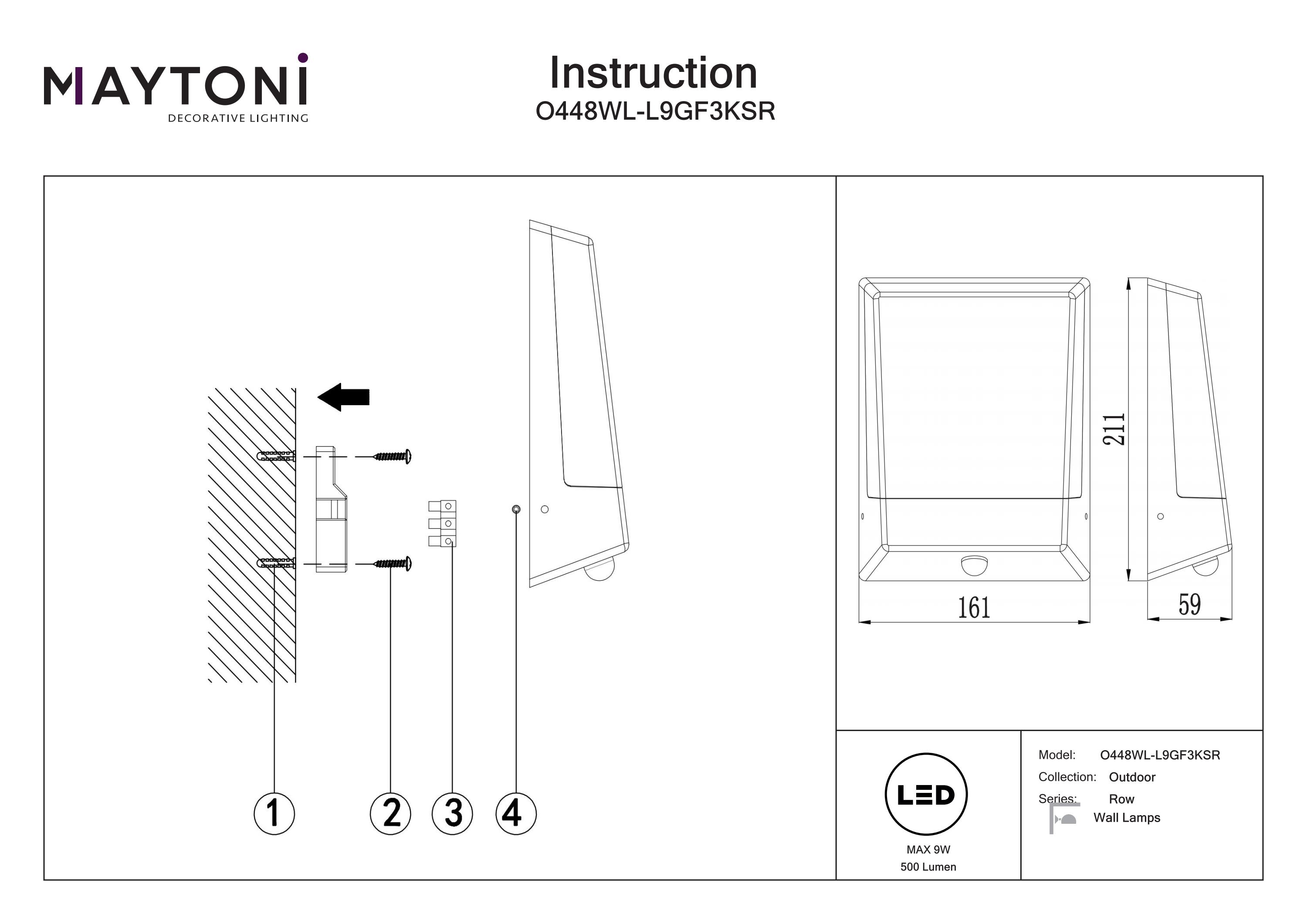 MAYTONI
DECORATIVE LIGHTING

Instruction
O448WL-L9GF3KSR

1 2 3 4

211
161
59

LED
MAX 9W
500 Lumen

Model: O448WL-L9GF3KSR
Collection: Outdoor
Series: Row
Wall Lamps