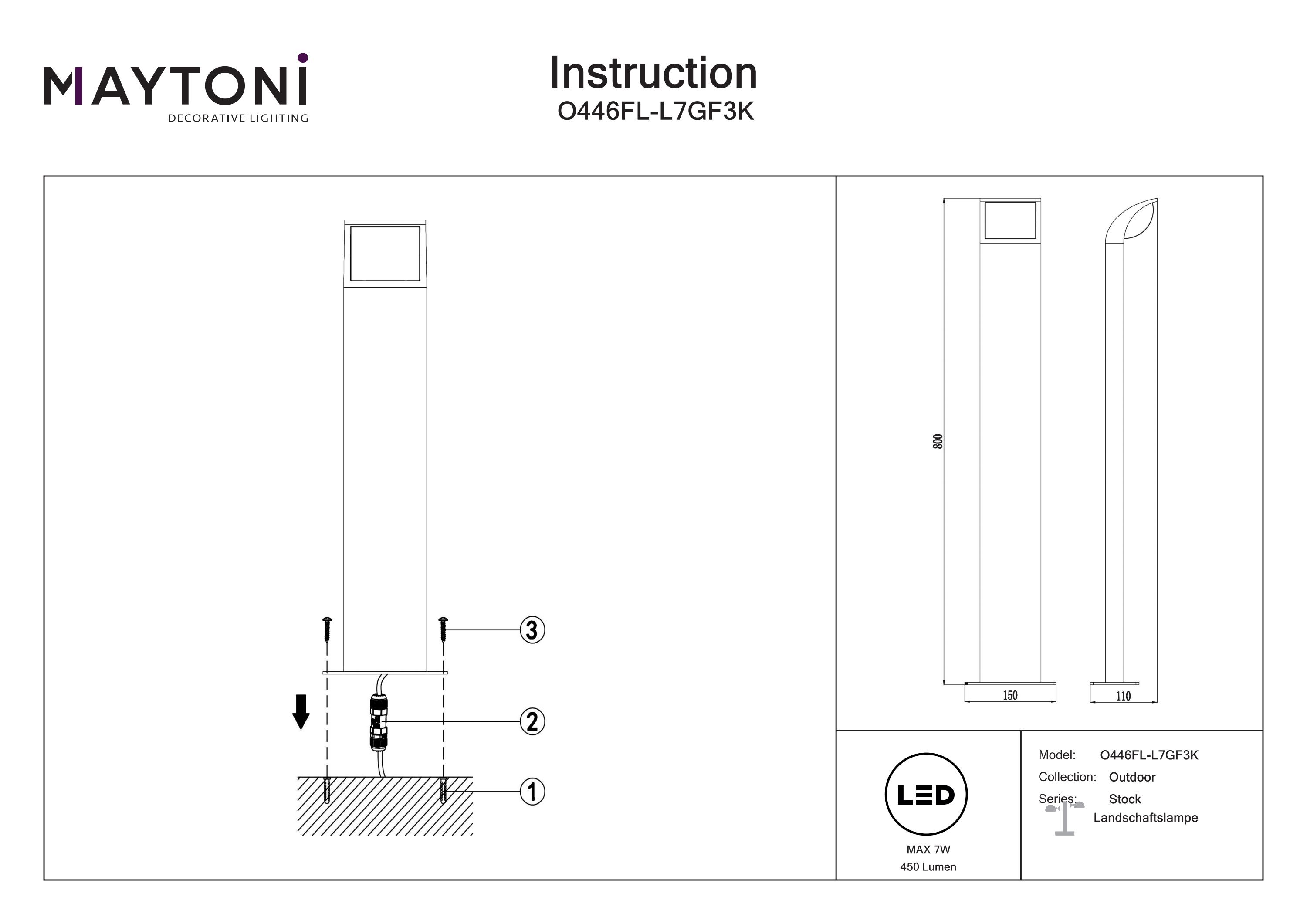 MAYTONI
DECORATIVE LIGHTING

Instruction
O446FL-L7GF3K

3

2

1

800

150

110

LED

MAX 7W
450 Lumen

Model: O446FL-L7GF3K
Collection: Outdoor
Series: Stock
Landschaftslampe