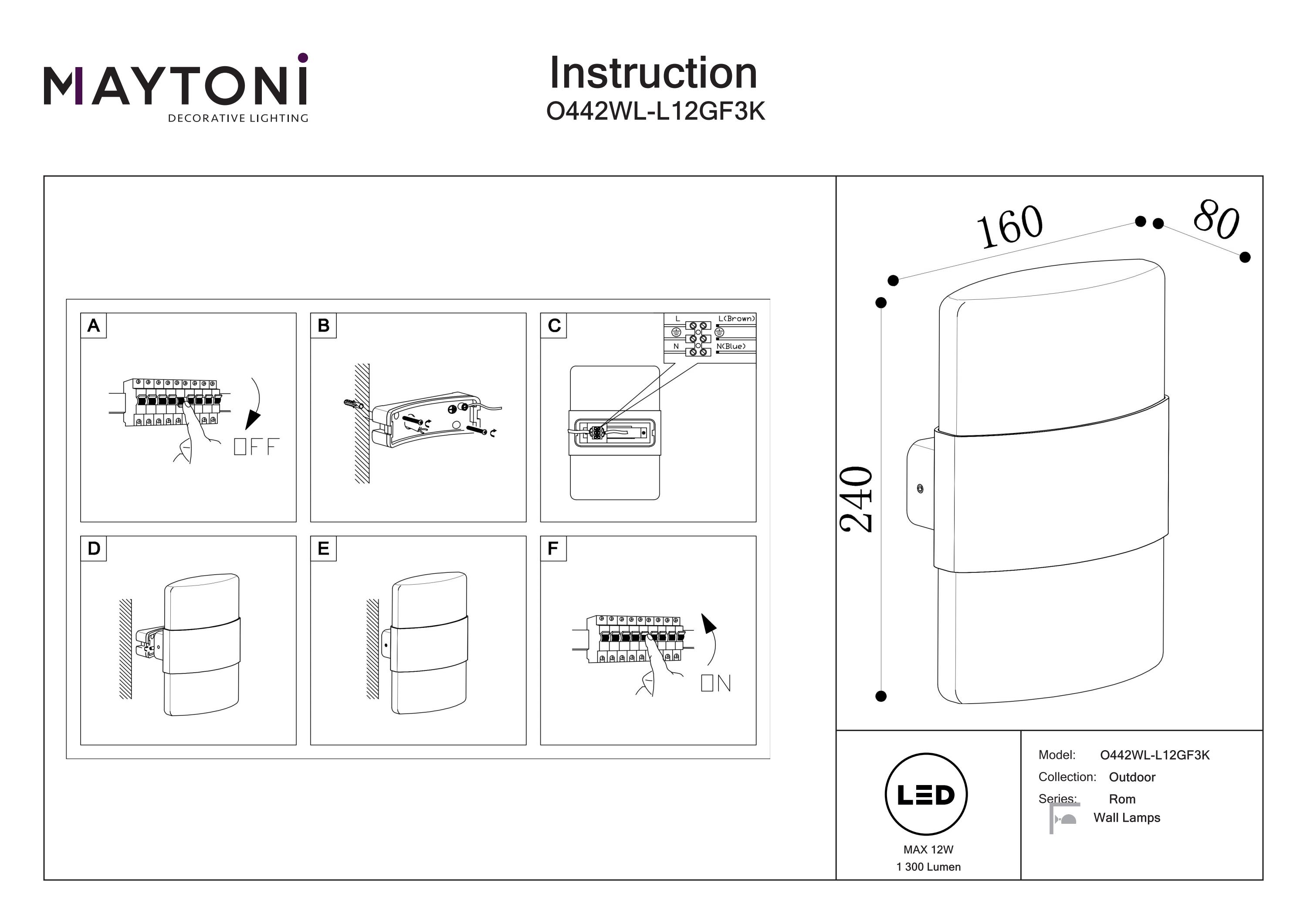 MAYTONI
DECORATIVE LIGHTING

Instruction
O442WL-L12GF3K

A

OFF

B

C

L
L(Brown)
N
N(Blue)

D

E

F

ON

160

80

240

LED

MAX 12W
1 300 Lumen

Model: O442WL-L12GF3K
Collection: Outdoor
Series: Rom
Wall Lamps