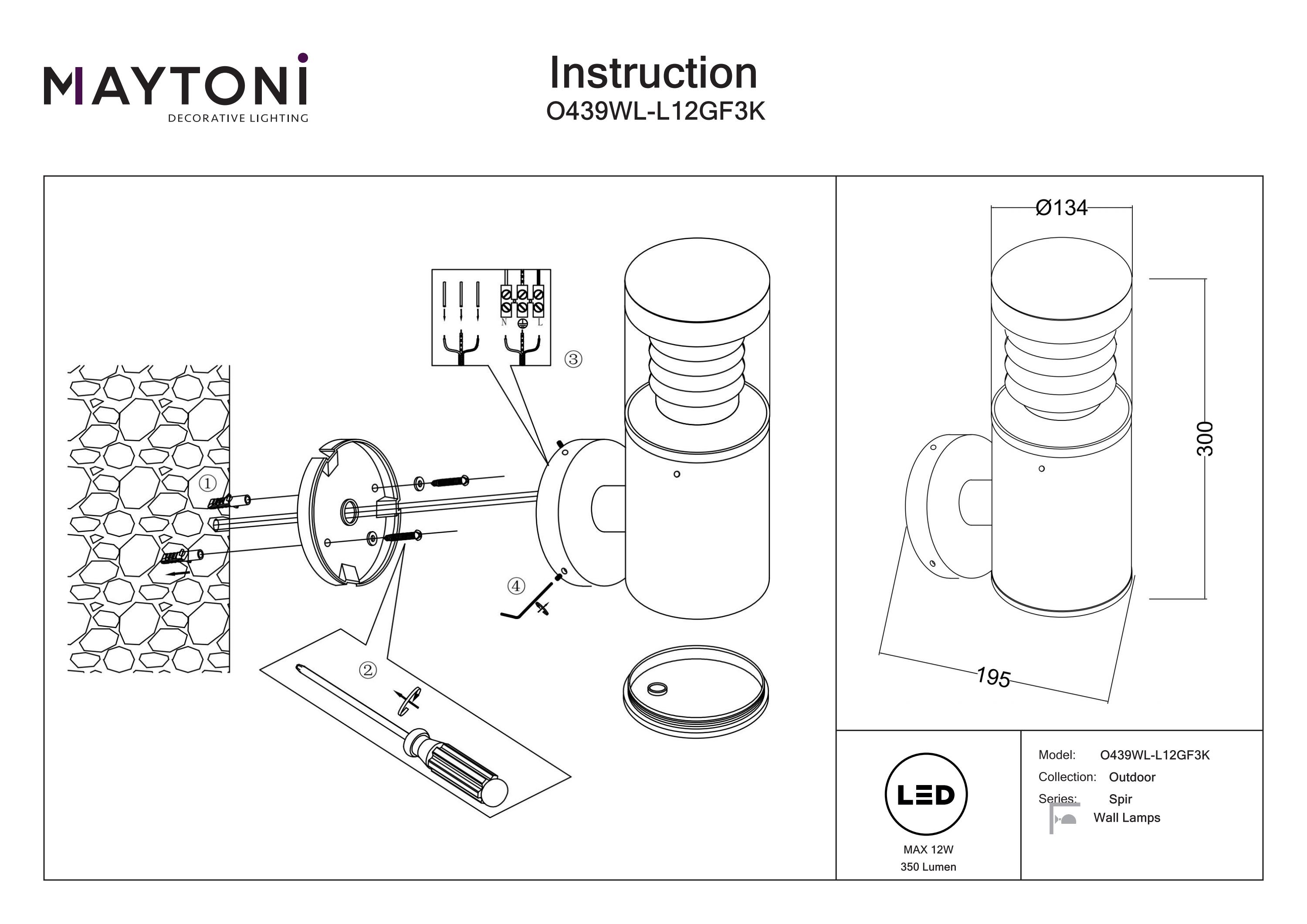 MAYTONI
DECORATIVE LIGHTING

Instruction
O439WL-L12GF3K

N L

③

①

④

②

Ø134

300

195

LED
MAX 12W
350 Lumen

Model: O439WL-L12GF3K
Collection: Outdoor
Series: Spir
Wall Lamps