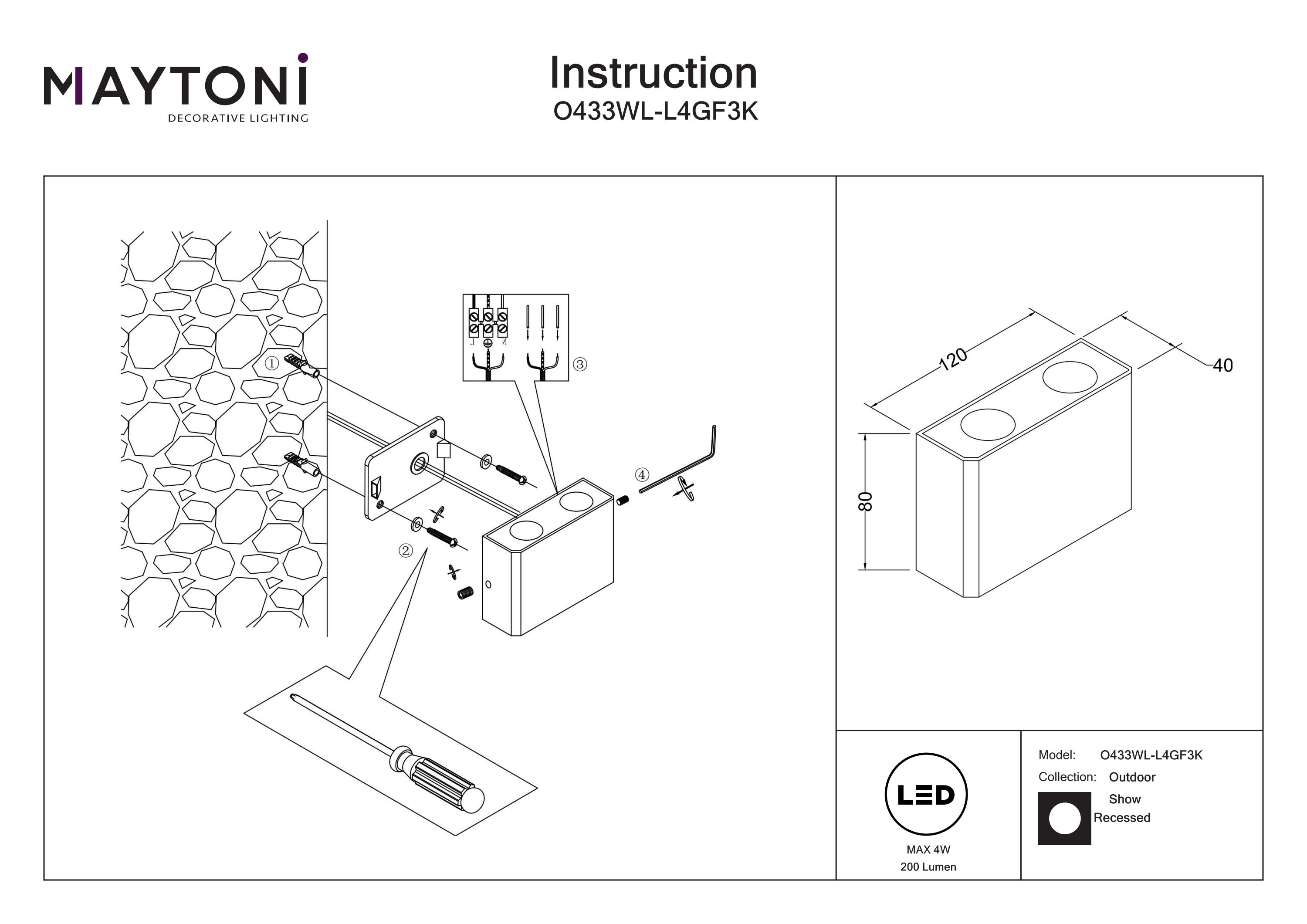 MAYTONI
DECORATIVE LIGHTING

Instruction
O433WL-L4GF3K

①
②
③
④

120
40
80

LED
MAX 4W
200 Lumen

Model: O433WL-L4GF3K
Collection: Outdoor
Show
Recessed