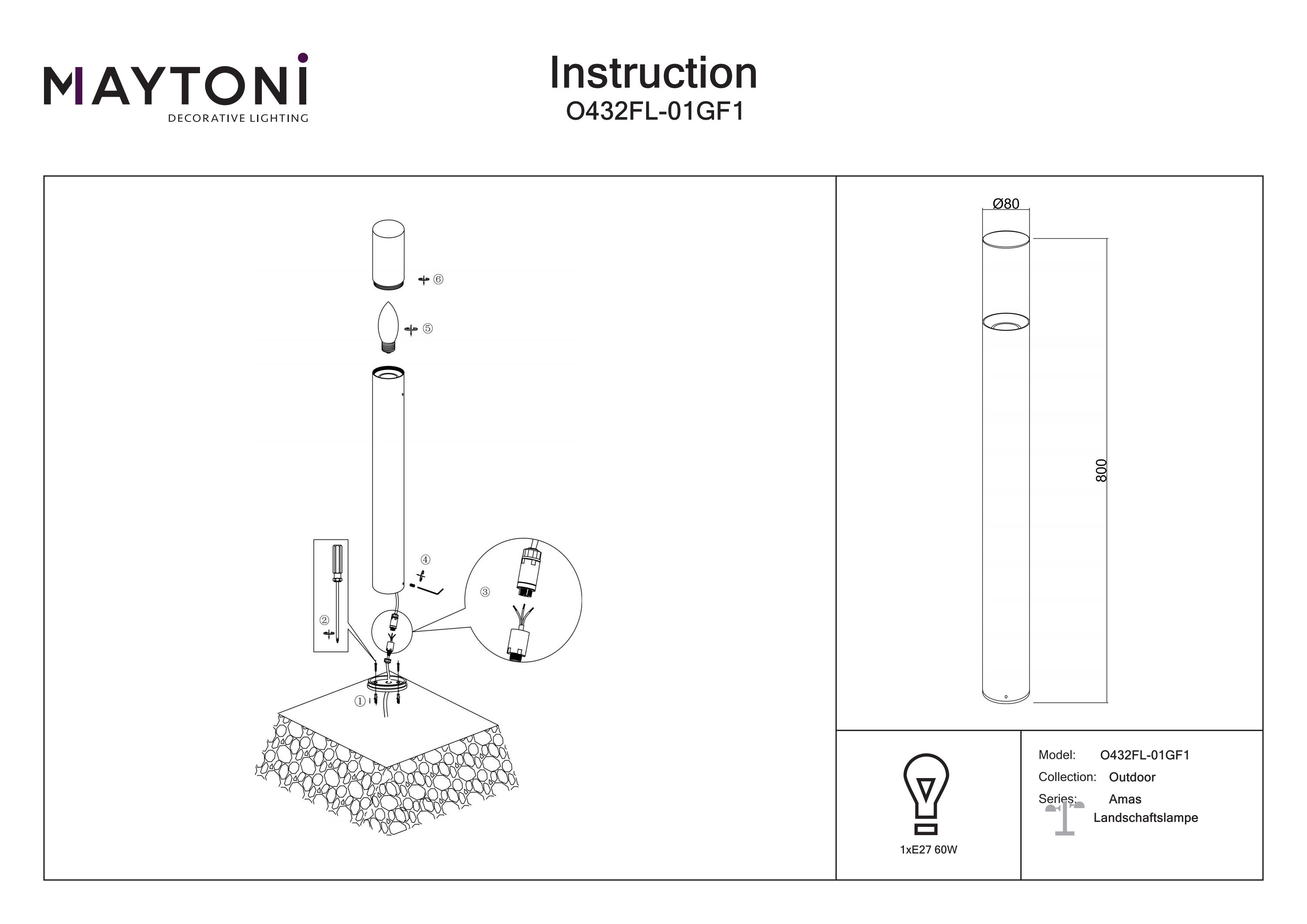 MAYTONI
DECORATIVE LIGHTING

Instruction
O432FL-01GF1

⑥
⑤
④
③
②
①

Ø80
800

1xE27 60W

Model: O432FL-01GF1
Collection: Outdoor
Series: Amas
Landschaftslampe