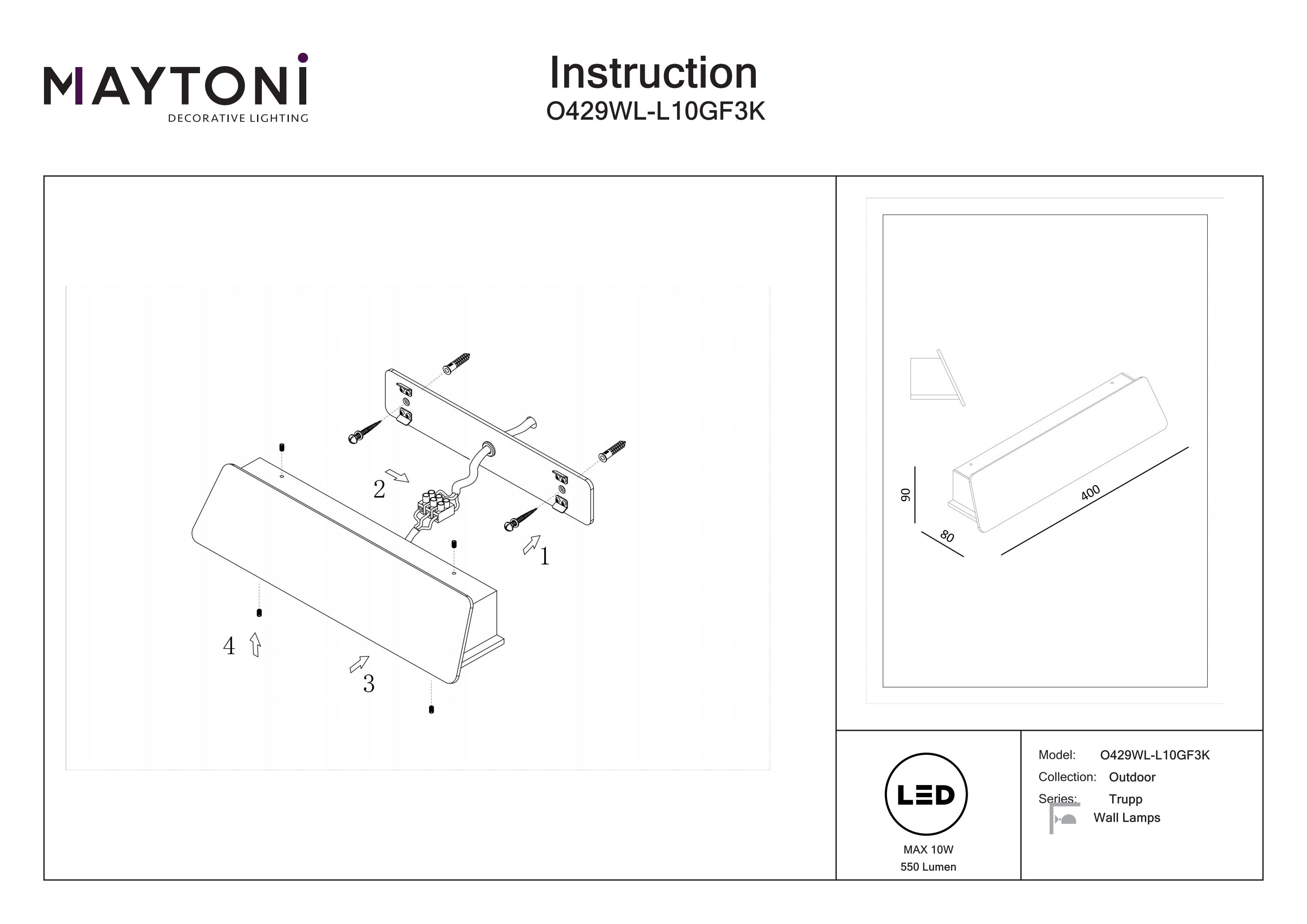 MAYTONI
DECORATIVE LIGHTING

Instruction
O429WL-L10GF3K

2

1

4

3

90

80

400

LED

MAX 10W
550 Lumen

Model: O429WL-L10GF3K
Collection: Outdoor
Series: Trupp
Wall Lamps