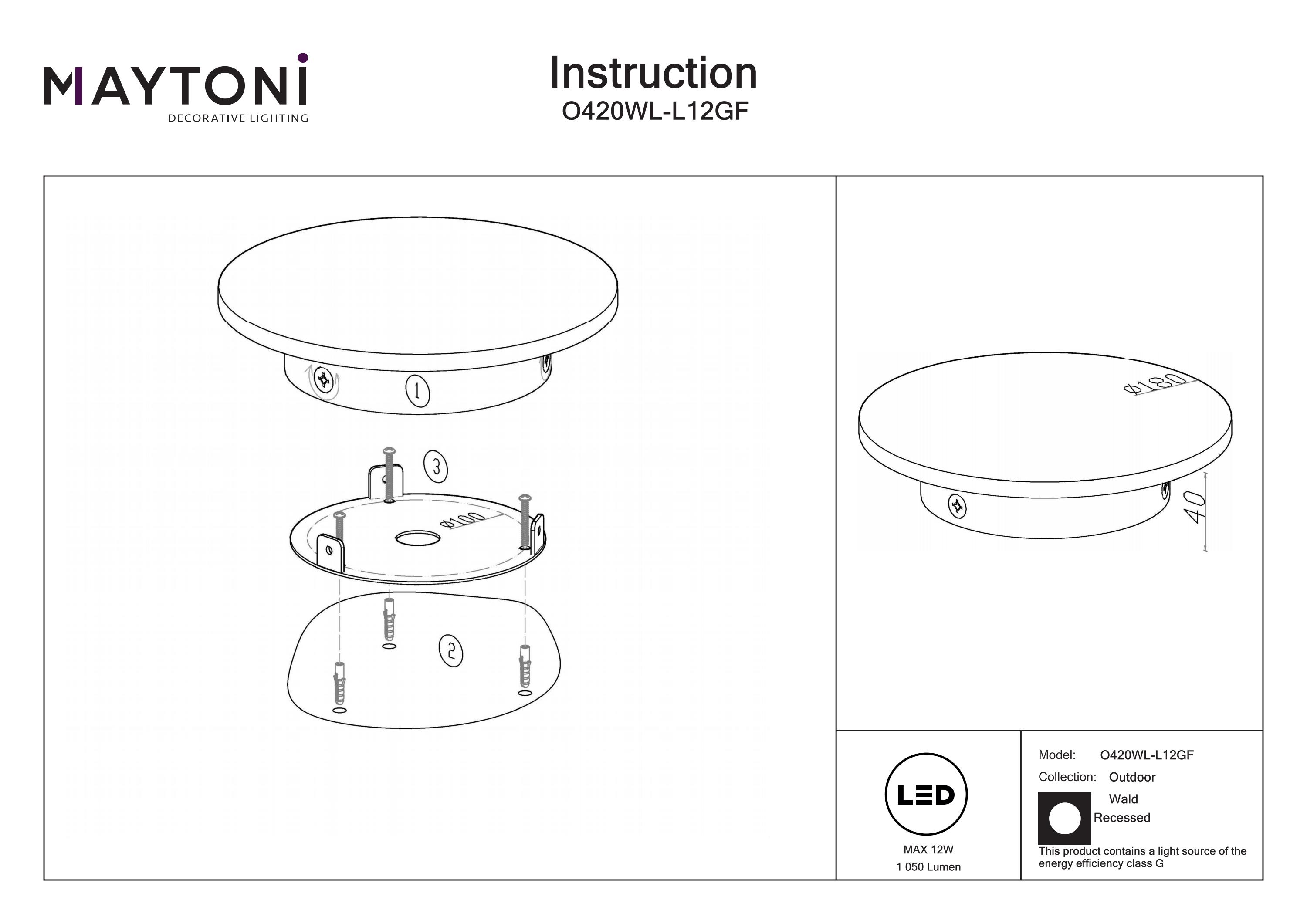 MAYTONI
DECORATIVE LIGHTING

Instruction
O420WL-L12GF

1
3
Ø100
2

Ø180
40

LED
MAX 12W
1 050 Lumen

Model: O420WL-L12GF
Collection: Outdoor
Wald
Recessed
This product contains a light source of the energy efficiency class G