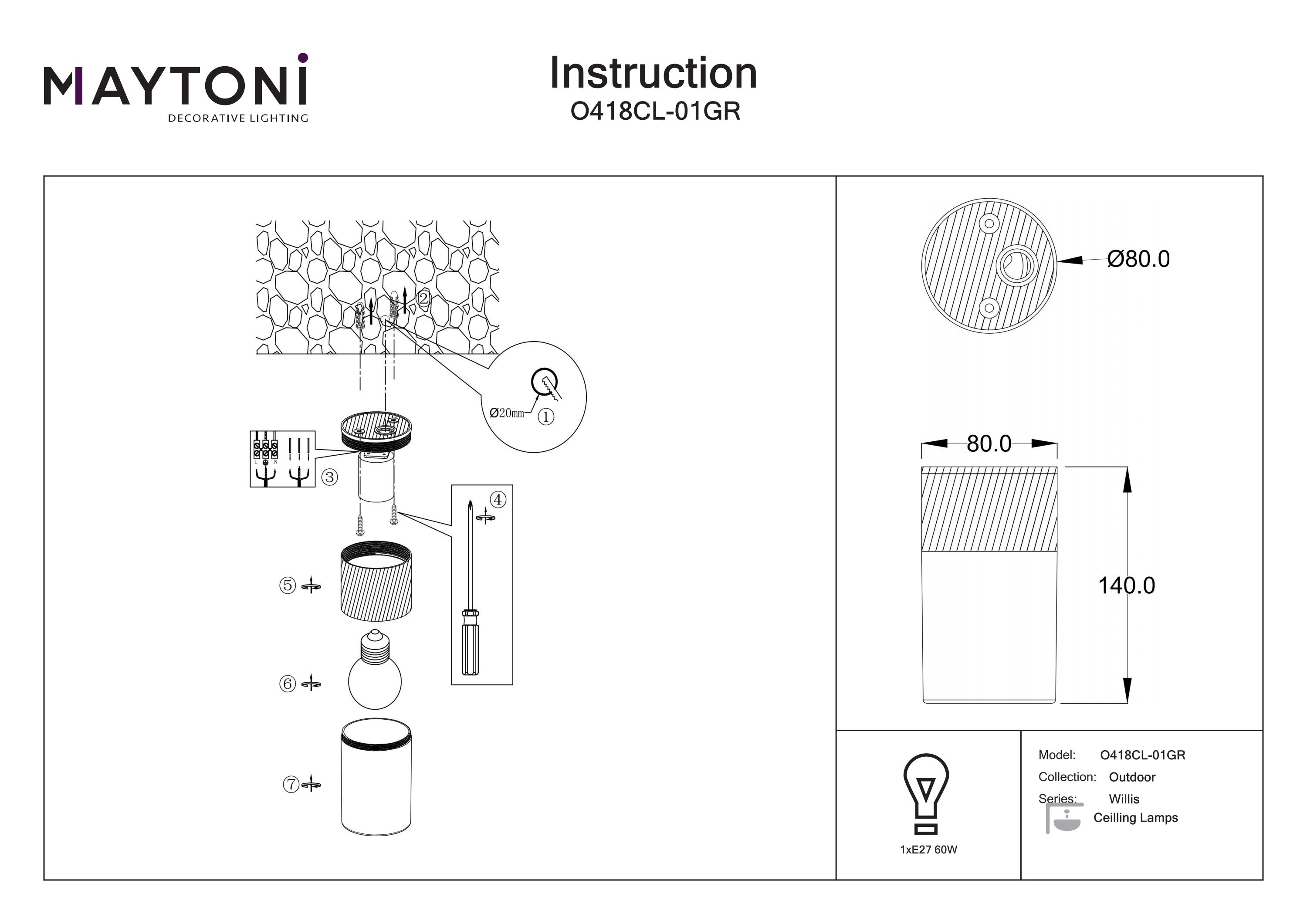 MAYTONI
DECORATIVE LIGHTING

Instruction
O418CL-01GR

②

Ø20mm ①

L N

③

④

⑤

⑥

⑦

Ø80.0

80.0

140.0

1xE27 60W

Model: O418CL-01GR
Collection: Outdoor
Series: Willis
Ceilling Lamps