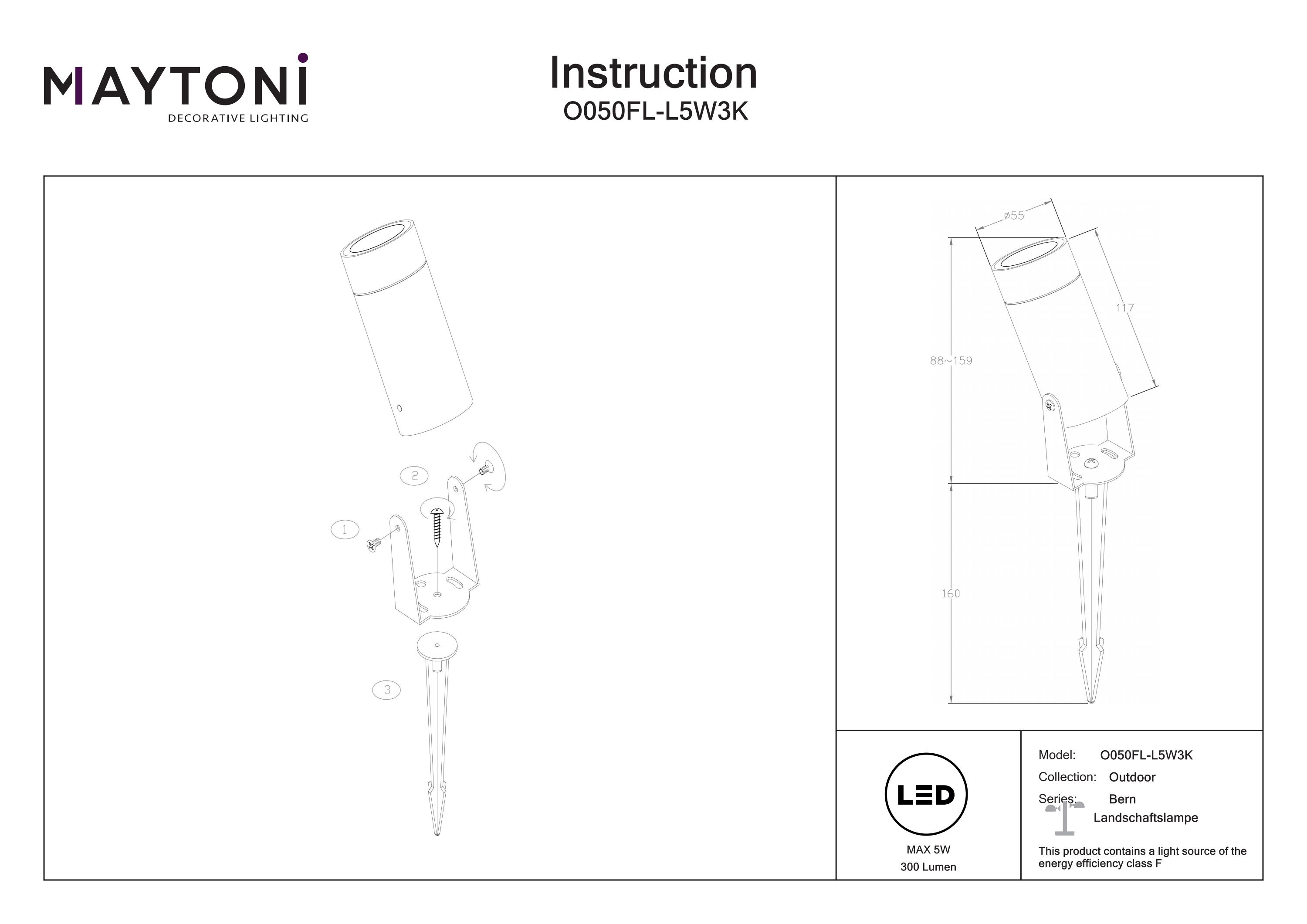 MAYTONI
DECORATIVE LIGHTING

Instruction
O050FL-L5W3K

2

1

3

ø55

117

88~159

160

LED

MAX 5W
300 Lumen

Model: O050FL-L5W3K
Collection: Outdoor
Series: Bern
Landschaftslampe

This product contains a light source of the energy efficiency class F