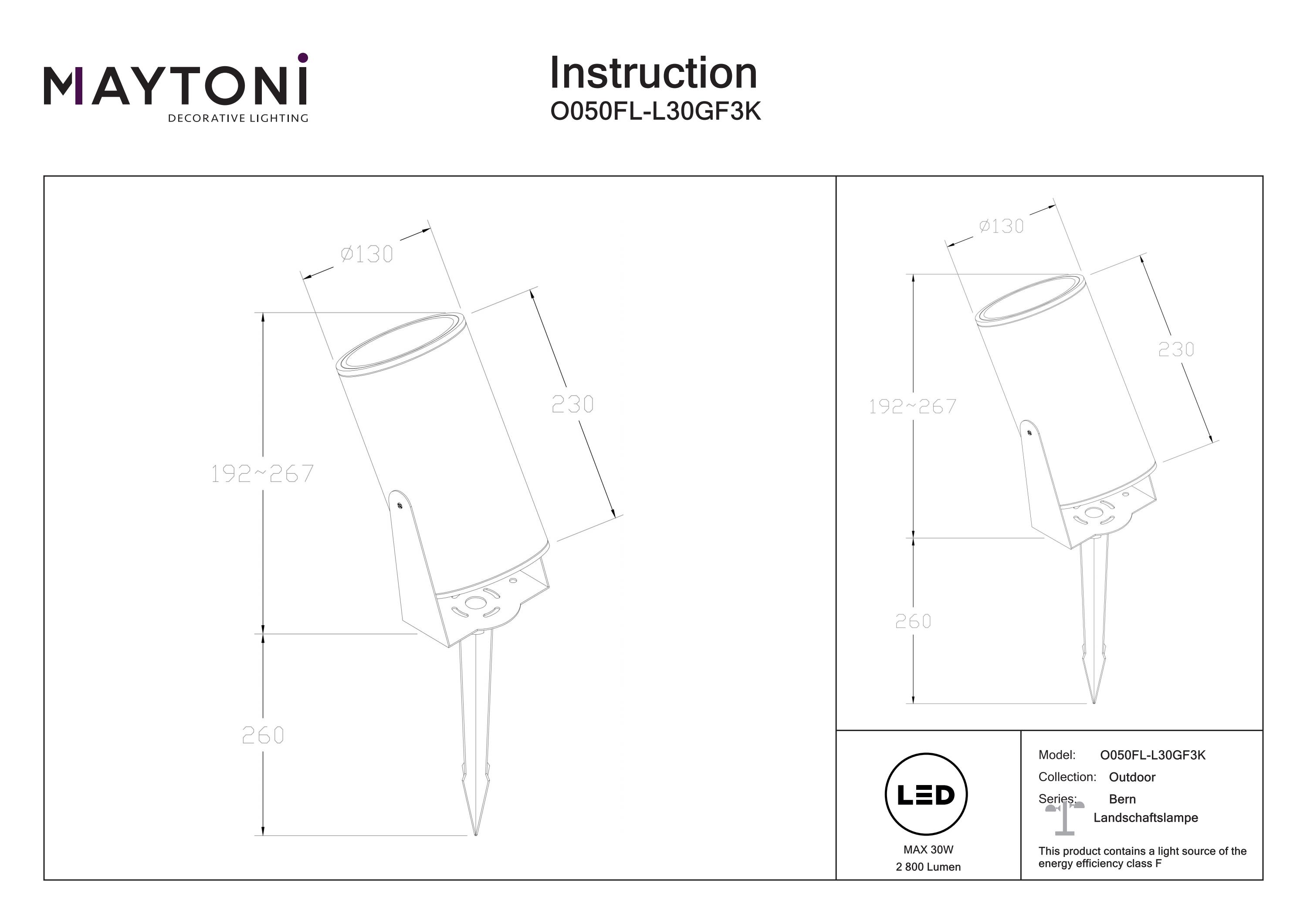 MAYTONI
DECORATIVE LIGHTING

Instruction
O050FL-L30GF3K

Ø130
230
192~267
260

Ø130
230
192~267
260

LED
MAX 30W
2 800 Lumen

Model: O050FL-L30GF3K
Collection: Outdoor
Series: Bern
Landschaftslampe

This product contains a light source of the energy efficiency class F