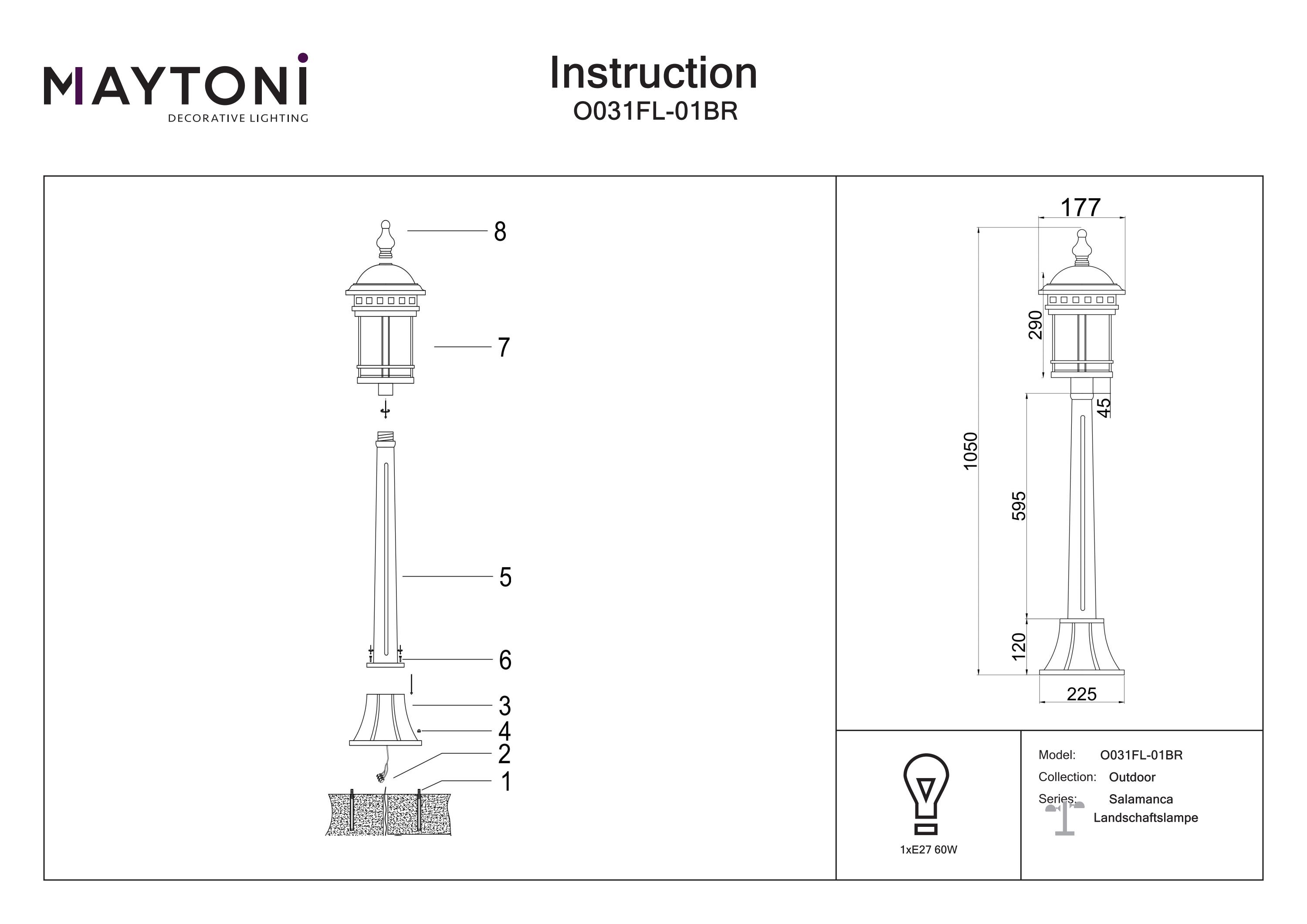 MAYTONI
DECORATIVE LIGHTING

Instruction
O031FL-01BR

8
7
5
6
3
4
2
1

177
290
45
1050
595
120
225

1xE27 60W

Model: O031FL-01BR
Collection: Outdoor
Series: Salamanca
Landschaftslampe