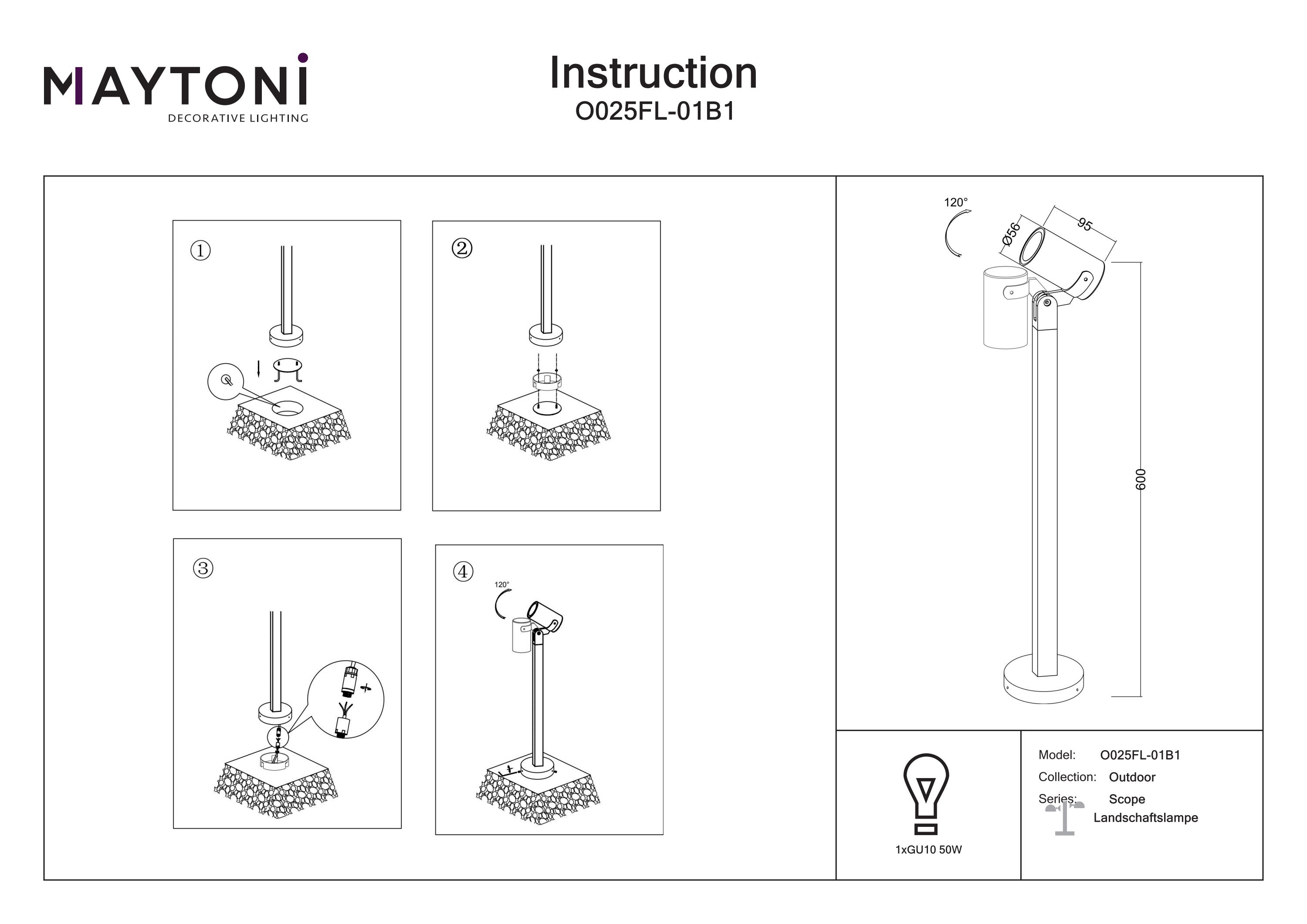 MAYTONI
DECORATIVE LIGHTING

Instruction
O025FL-01B1

①

②

③

④

120°

120°

Ø56

95

600

1xGU10 50W

Model: O025FL-01B1
Collection: Outdoor
Series: Scope
Landschaftslampe