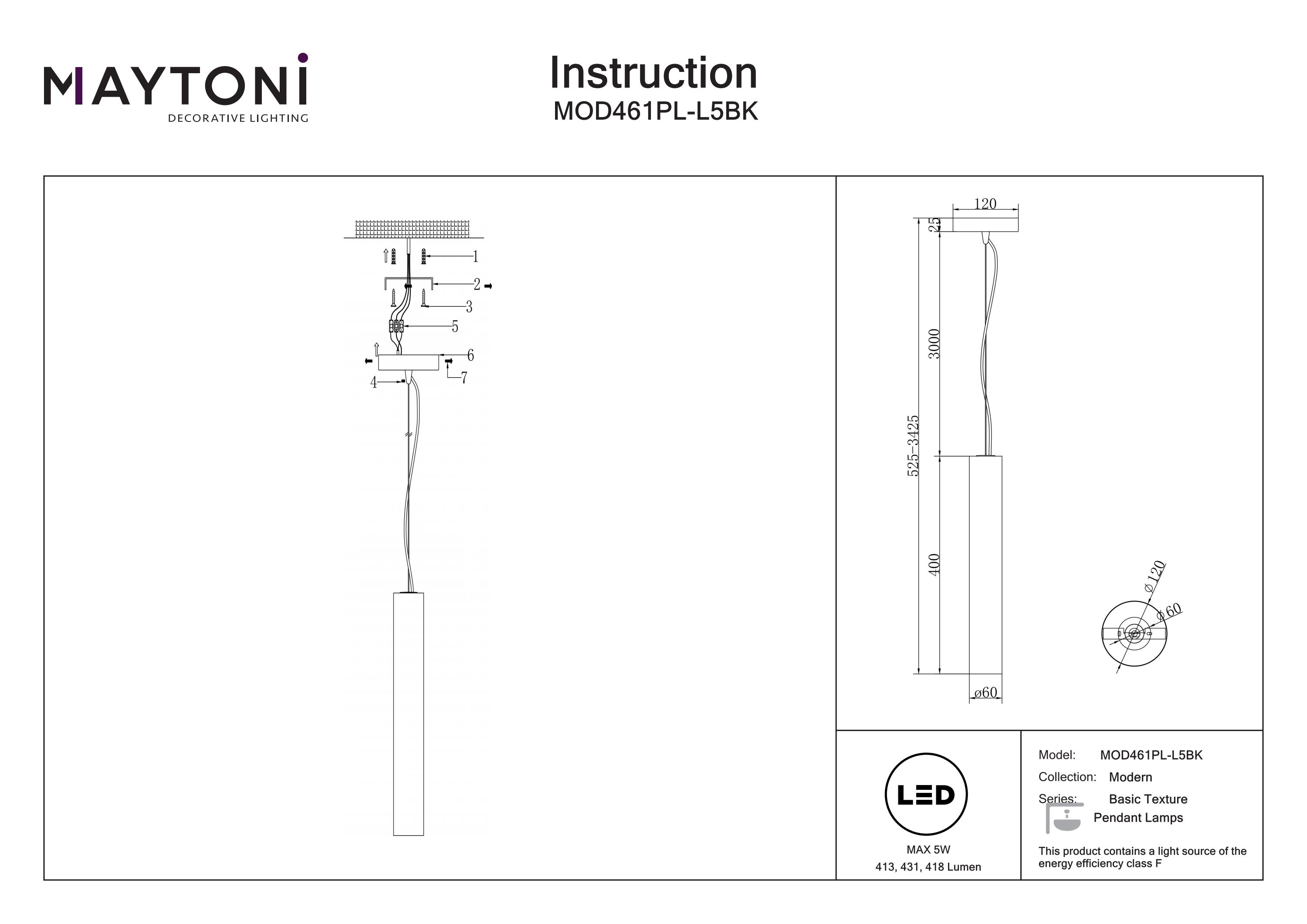 MAYTONI
DECORATIVE LIGHTING

Instruction
MOD461PL-L5BK

1
2
3
5
6
7
4

120
25
3000
525-3425
400
ø60
ø120
ø60

LED
MAX 5W
413, 431, 418 Lumen

Model: MOD461PL-L5BK
Collection: Modern
Series: Basic Texture
Pendant Lamps
This product contains a light source of the energy efficiency class F