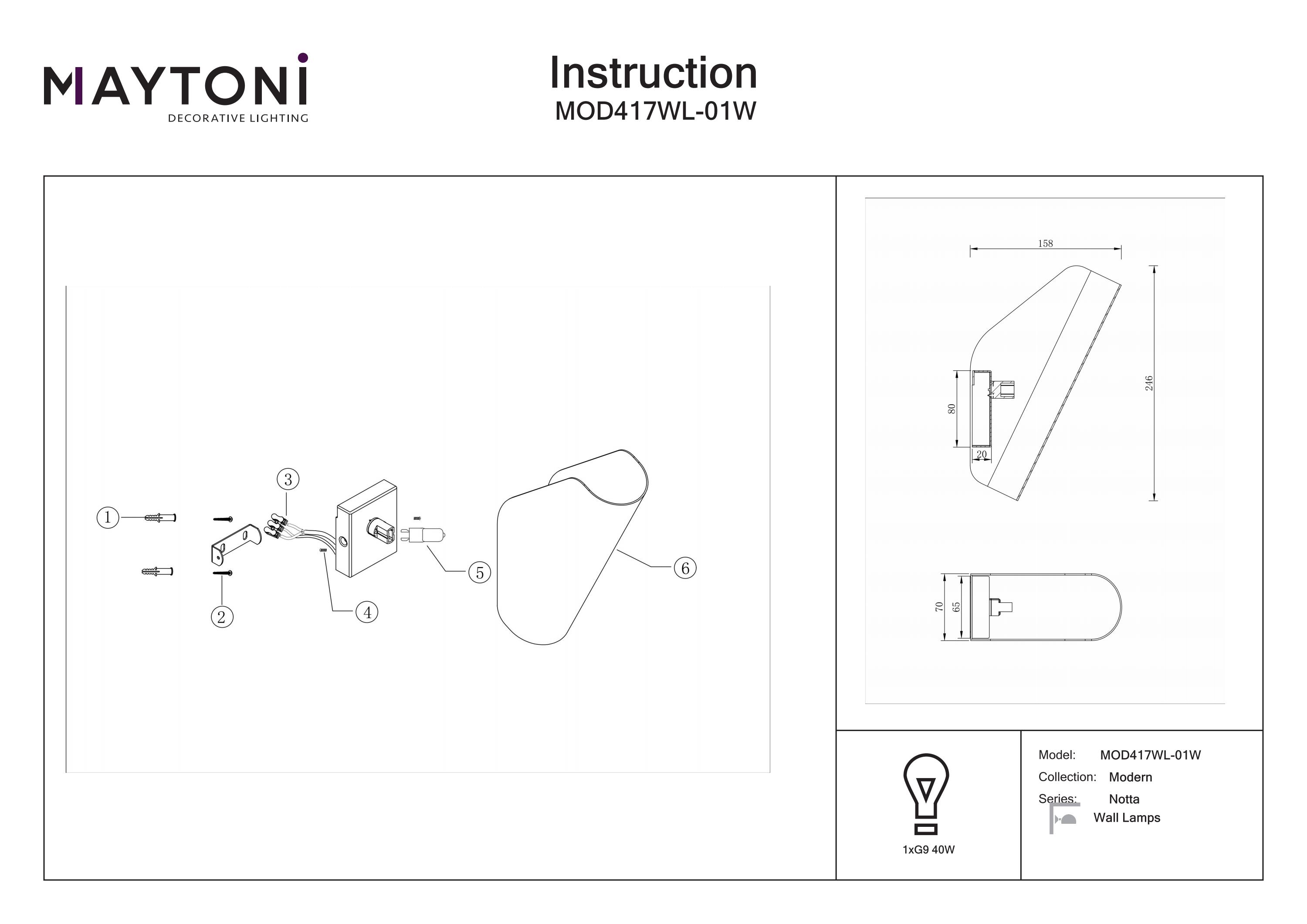 MAYTONI
DECORATIVE LIGHTING

Instruction
MOD417WL-01W

1
2
3
4
5
6

158
246
80
20
70
65

1xG9 40W

Model: MOD417WL-01W
Collection: Modern
Series: Notta
Wall Lamps