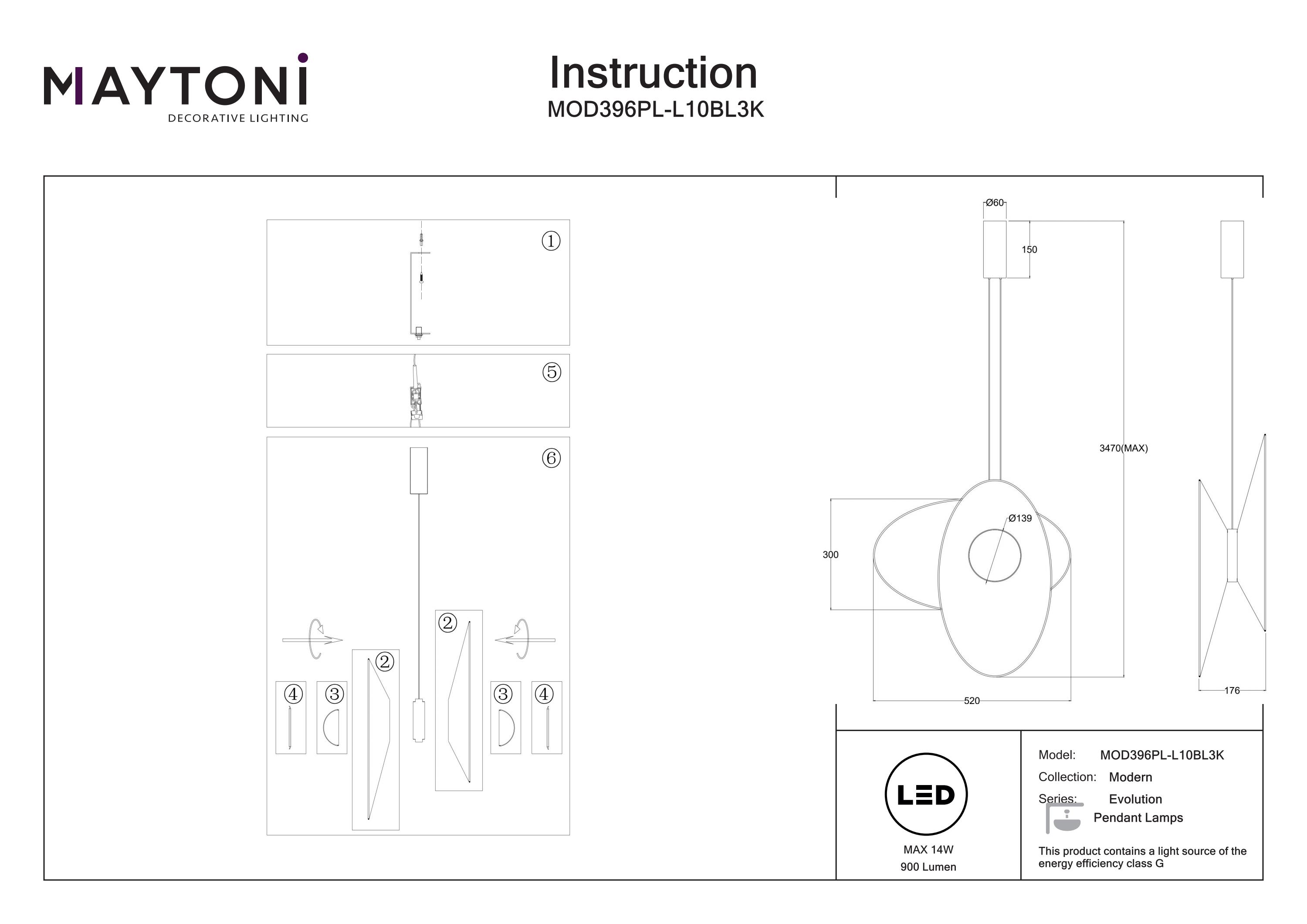 MAYTONI
DECORATIVE LIGHTING

Instruction
MOD396PL-L10BL3K

①

⑤

⑥

②
②
④ ③ ③ ④

Ø60
150
3470(MAX)
Ø139
300
520
176

LED
MAX 14W
900 Lumen

Model: MOD396PL-L10BL3K
Collection: Modern
Series: Evolution
Pendant Lamps

This product contains a light source of the energy efficiency class G