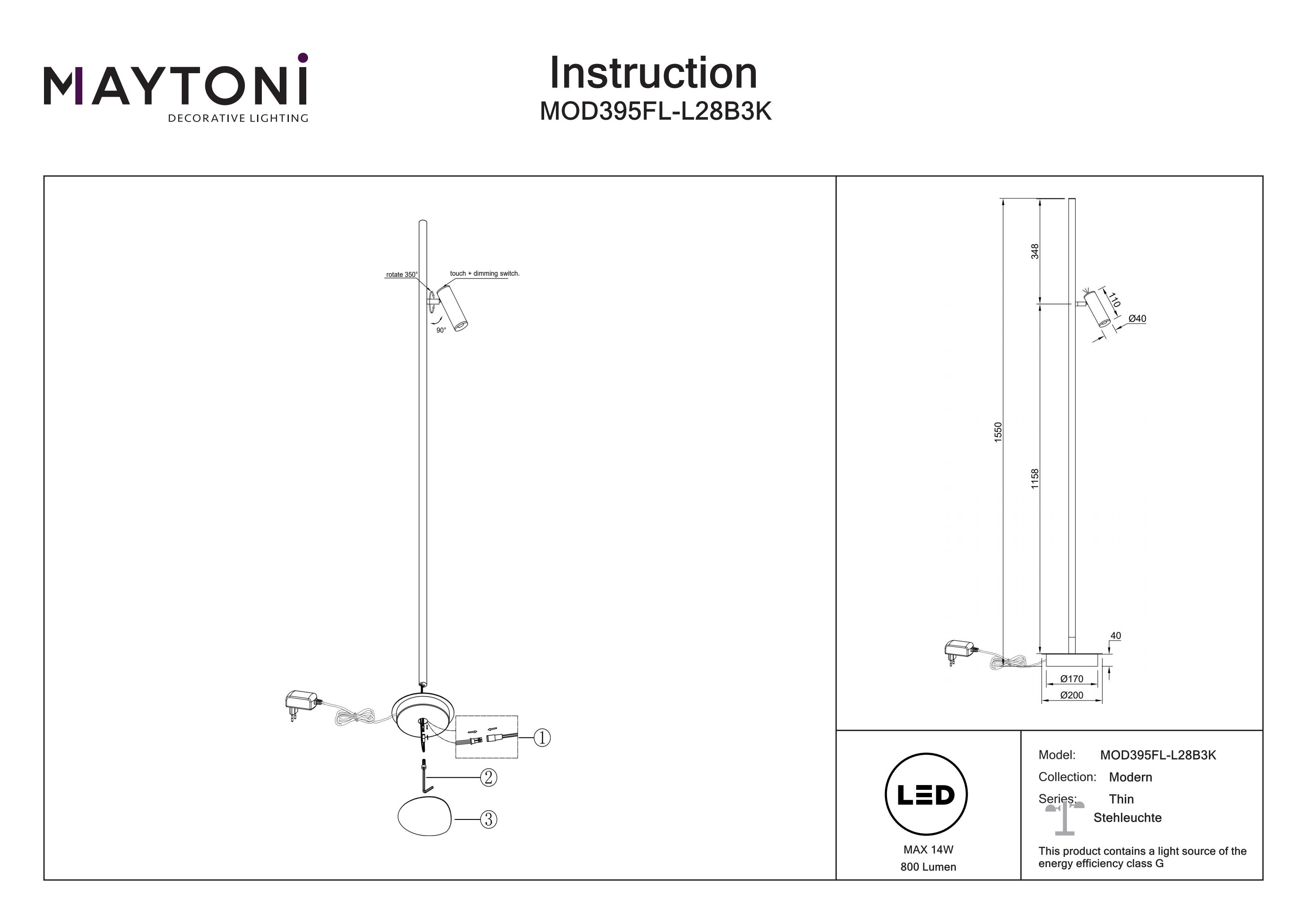 MAYTONI
DECORATIVE LIGHTING

Instruction
MOD395FL-L28B3K

rotate 350°
touch + dimming switch.
90°

①
②
③

348
110
Ø40
1550
1158
40
Ø170
Ø200

LED
MAX 14W
800 Lumen

Model: MOD395FL-L28B3K
Collection: Modern
Series: Thin
Stehleuchte

This product contains a light source of the energy efficiency class G