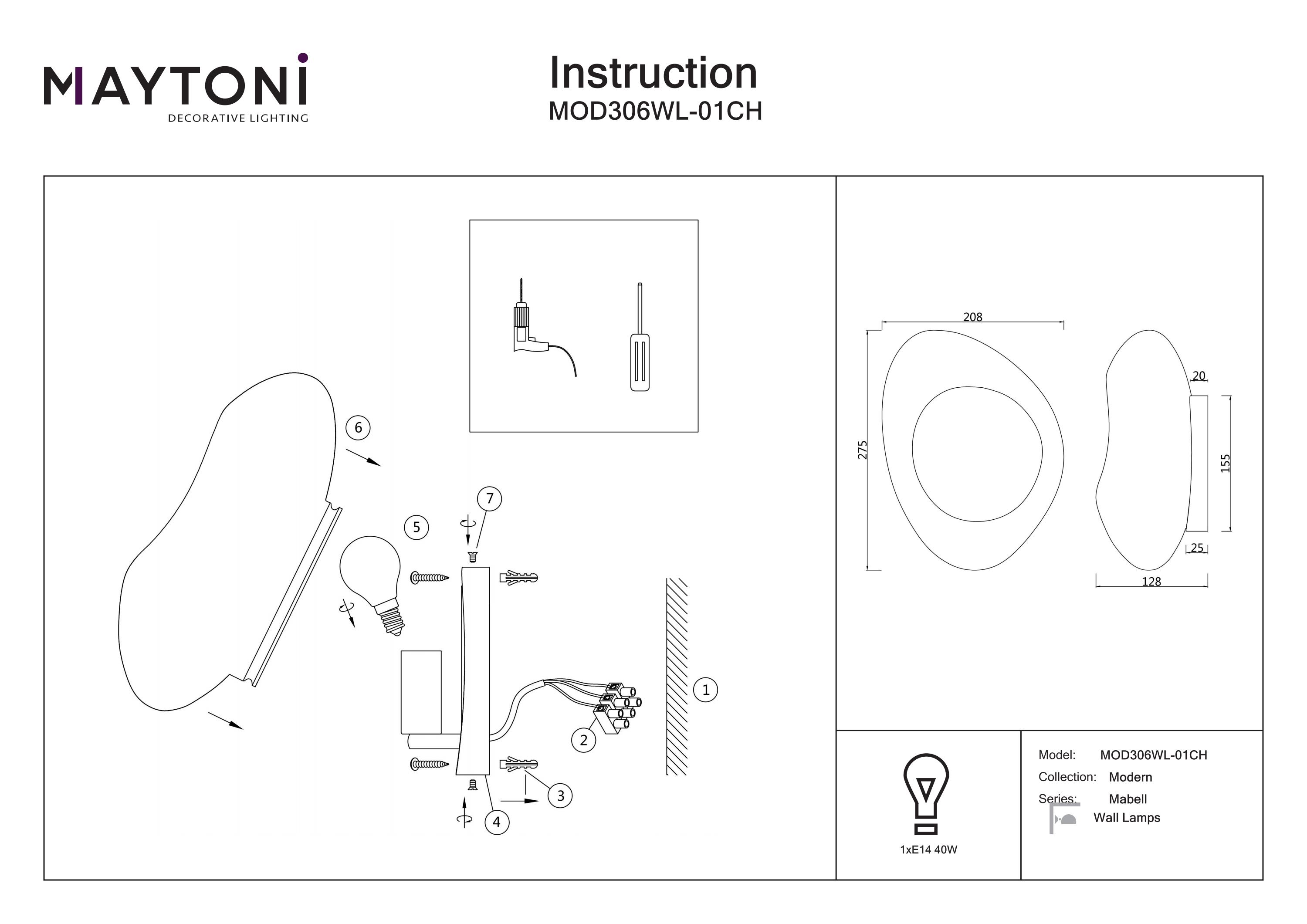 MAYTONI
DECORATIVE LIGHTING

Instruction
MOD306WL-01CH

6
7
5
1
2
3
4

208
275
20
155
25
128

1xE14 40W

Model: MOD306WL-01CH
Collection: Modern
Series: Mabell
Wall Lamps