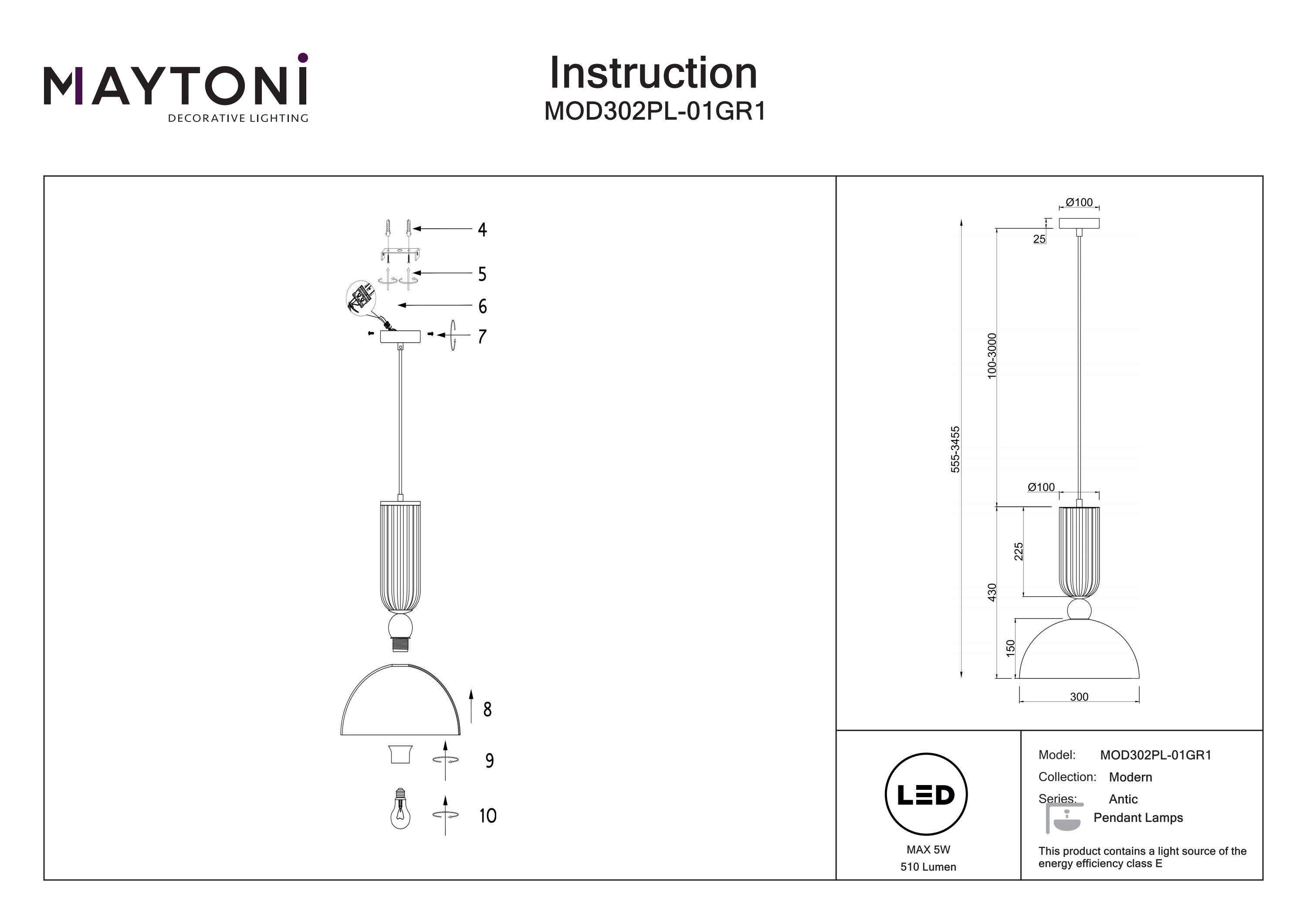 MAYTONI
DECORATIVE LIGHTING

Instruction
MOD302PL-01GR1

4
5
6
7
8
9
10

Ø100
25
100-3000
555-3455
Ø100
225
430
150
300

LED
MAX 5W
510 Lumen

Model: MOD302PL-01GR1
Collection: Modern
Series: Antic
Pendant Lamps

This product contains a light source of the energy efficiency class E