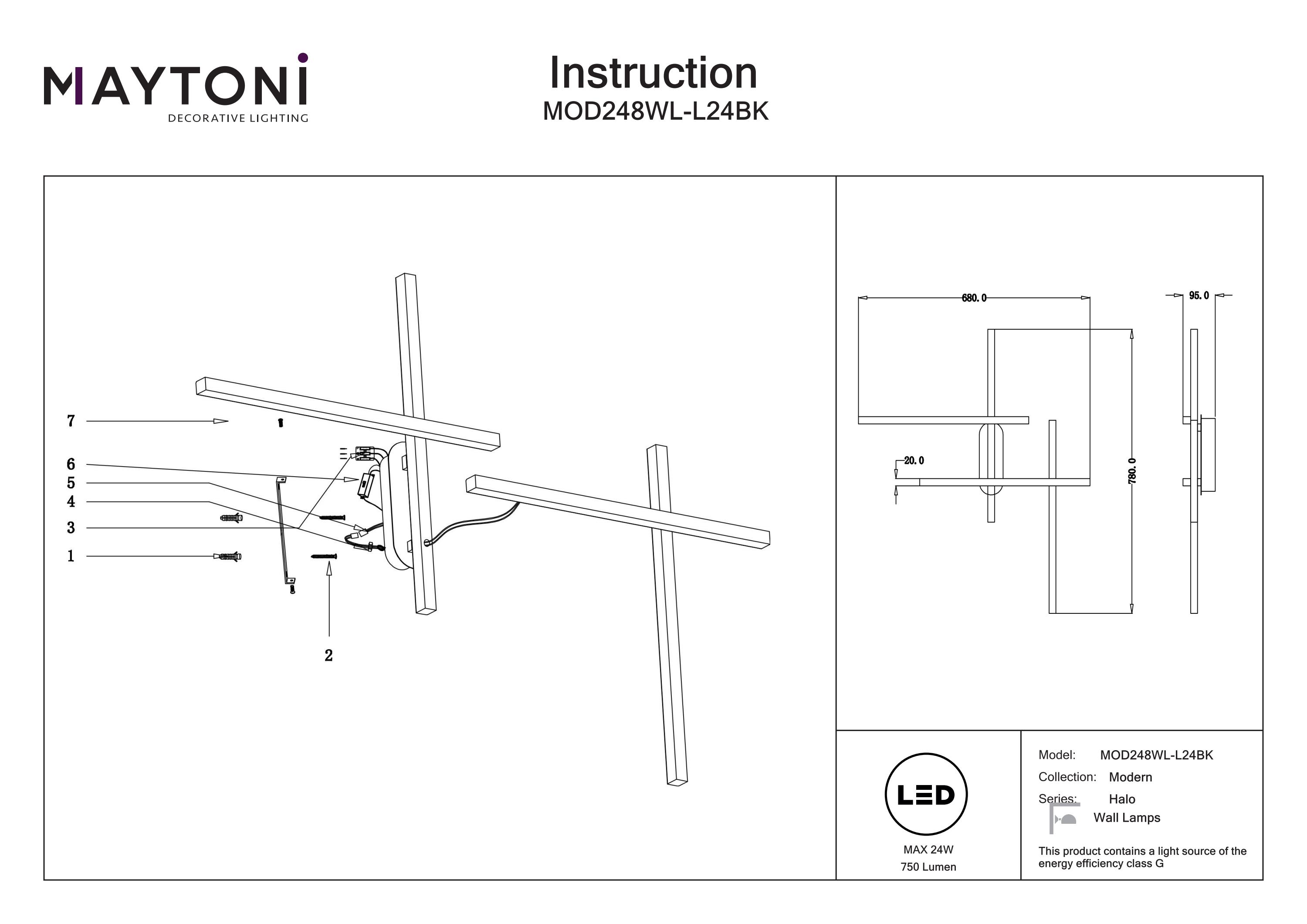 MAYTONI
DECORATIVE LIGHTING

Instruction
MOD248WL-L24BK

7
6
5
4
3
1
2

680.0
95.0
20.0
780.0

LED
MAX 24W
750 Lumen

Model: MOD248WL-L24BK
Collection: Modern
Series: Halo
Wall Lamps

This product contains a light source of the energy efficiency class G