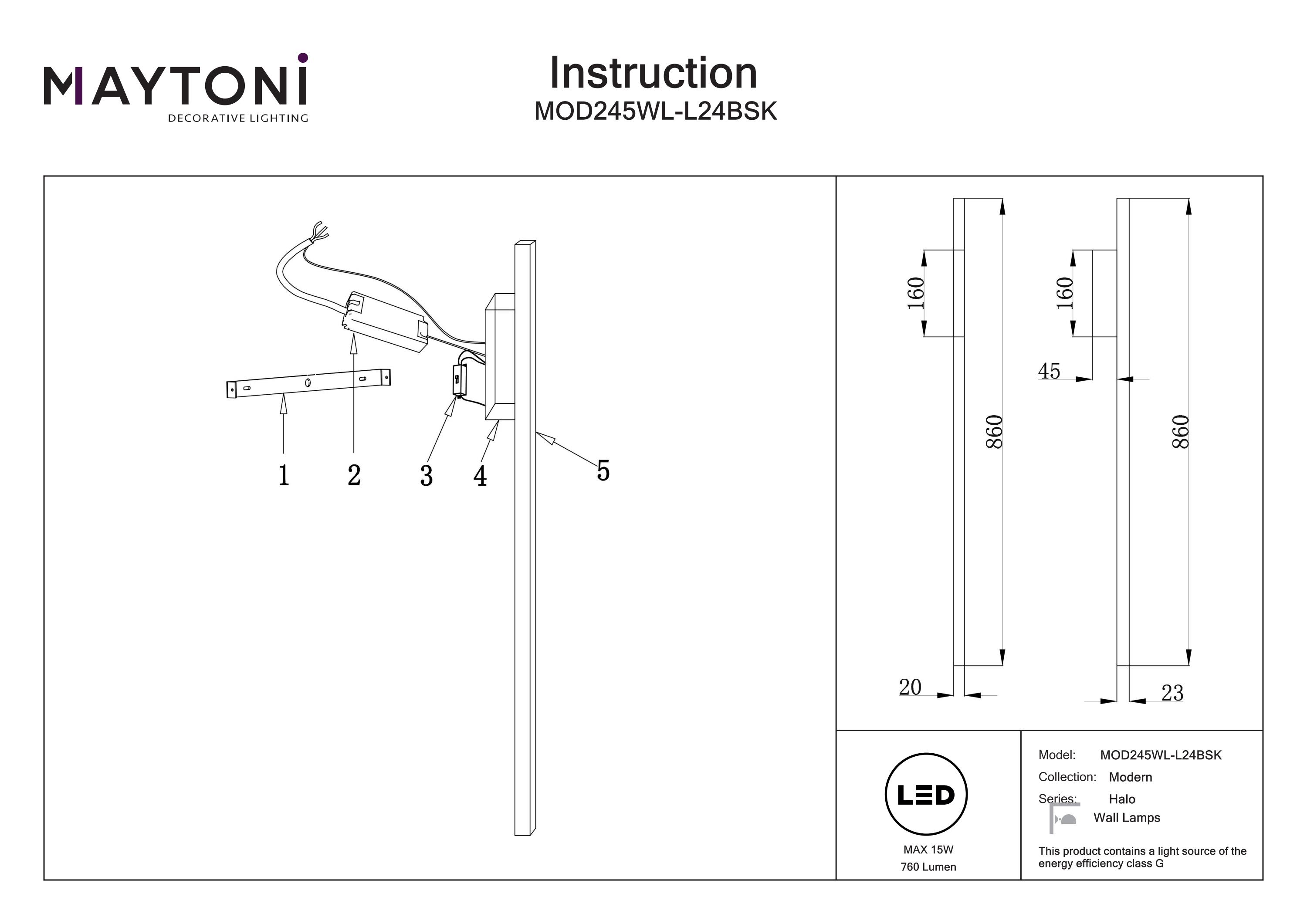 MAYTONI
DECORATIVE LIGHTING

Instruction
MOD245WL-L24BSK

1 2 3 4 5

160
860
20

160
45
860
23

LED
MAX 15W
760 Lumen

Model: MOD245WL-L24BSK
Collection: Modern
Series: Halo
Wall Lamps

This product contains a light source of the energy efficiency class G