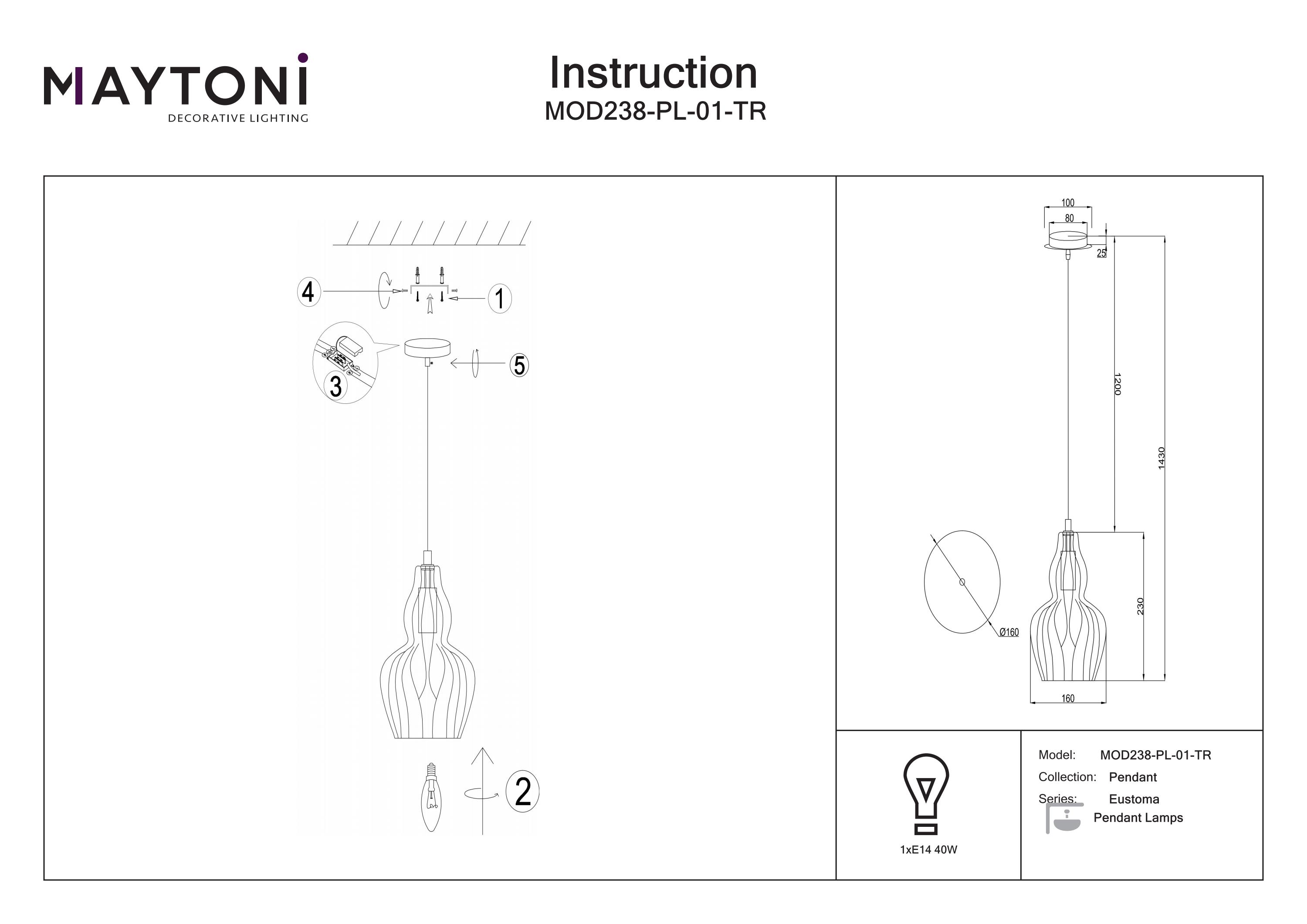 MAYTONI
DECORATIVE LIGHTING

Instruction
MOD238-PL-01-TR

4
1
3
5
2

100
80
25
1200
1430
230
Ø160
160

1xE14 40W

Model: MOD238-PL-01-TR
Collection: Pendant
Series: Eustoma
Pendant Lamps