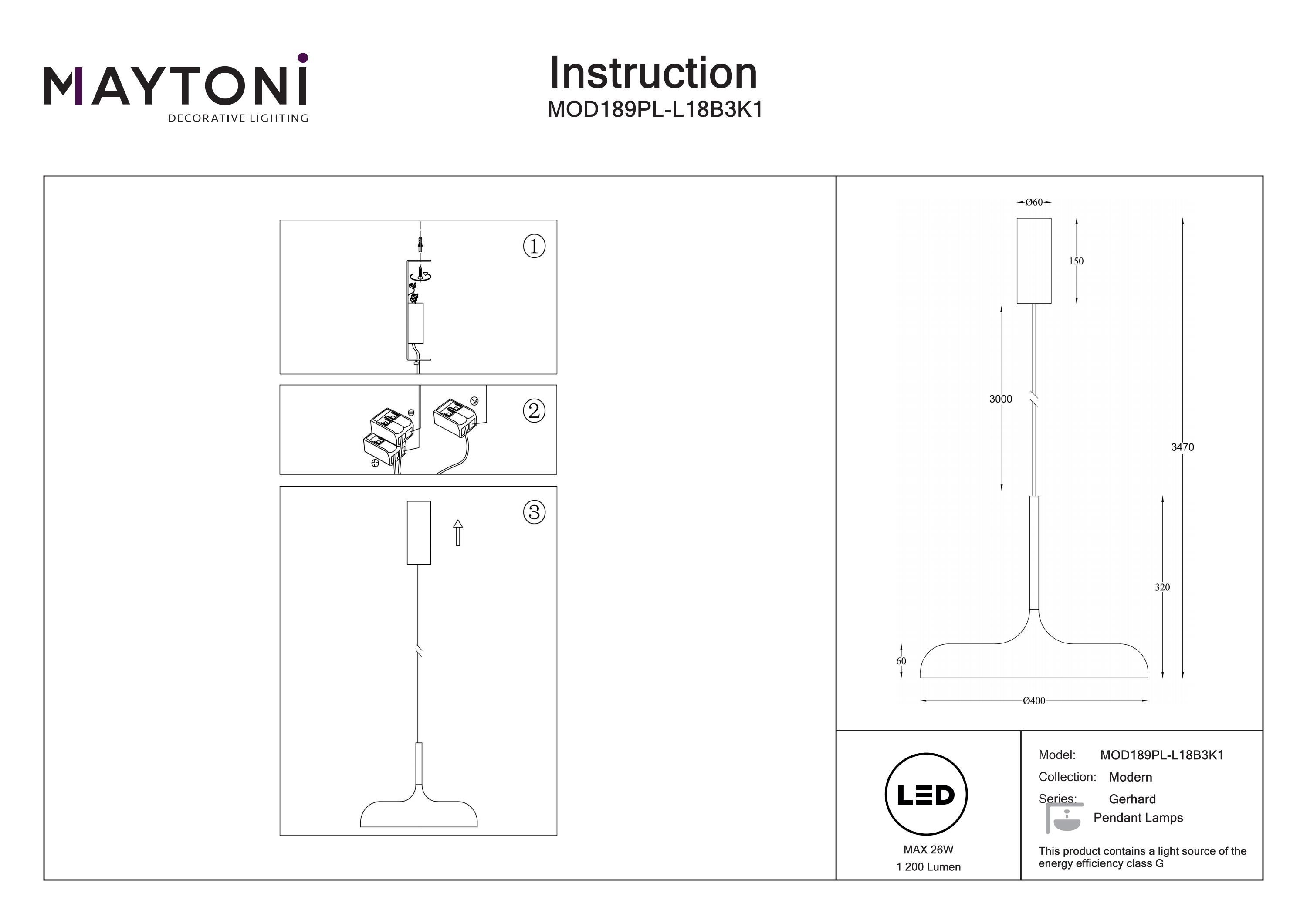 MAYTONI
DECORATIVE LIGHTING

Instruction
MOD189PL-L18B3K1

①

②

③

Ø60
150
3000
3470
320
60
Ø400

LED
MAX 26W
1 200 Lumen

Model: MOD189PL-L18B3K1
Collection: Modern
Series: Gerhard
Pendant Lamps

This product contains a light source of the energy efficiency class G