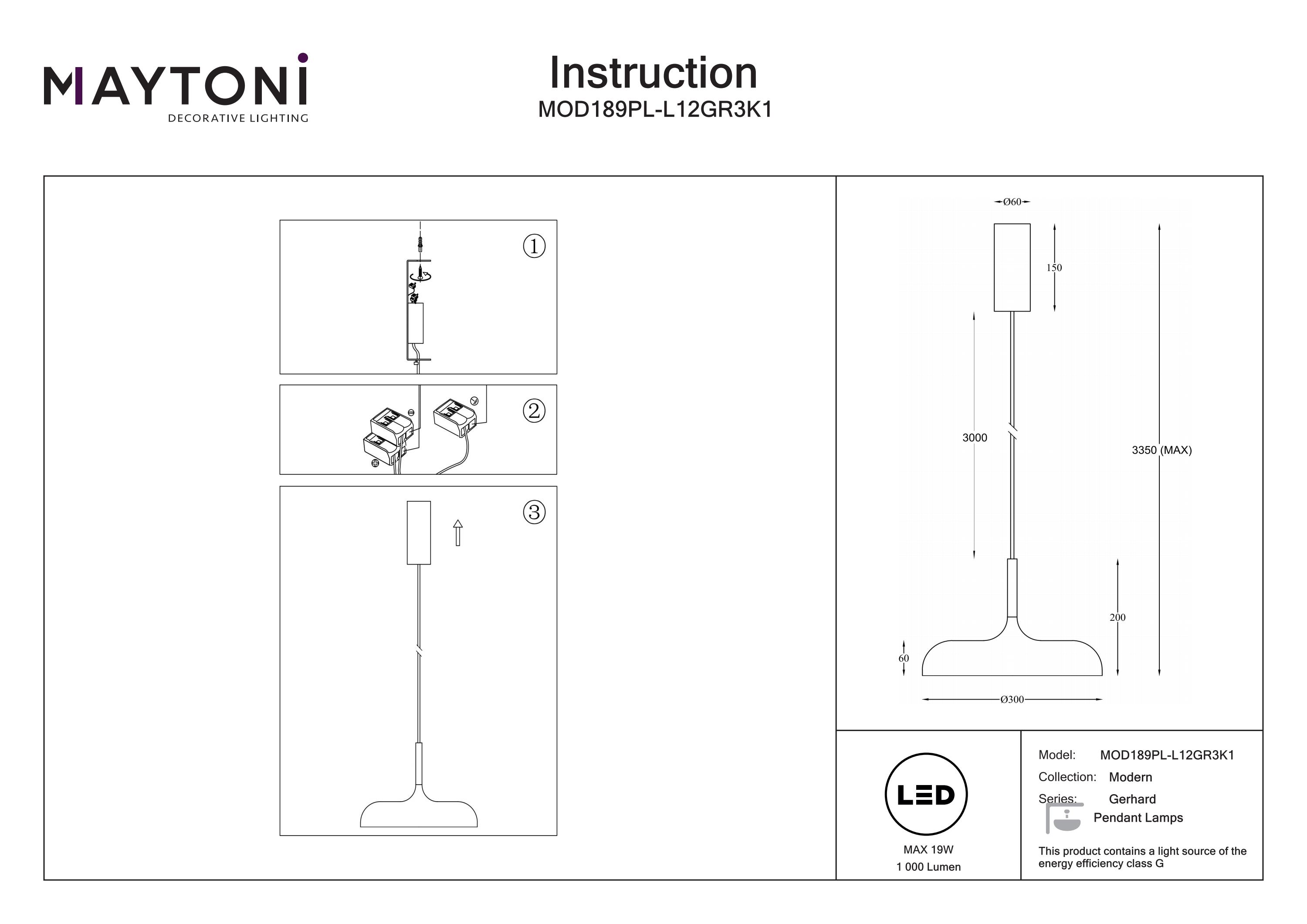 MAYTONI
DECORATIVE LIGHTING

Instruction
MOD189PL-L12GR3K1

①

②

③

Ø60
150
3000
3350 (MAX)
200
60
Ø300

LED
MAX 19W
1 000 Lumen

Model: MOD189PL-L12GR3K1
Collection: Modern
Series: Gerhard
Pendant Lamps

This product contains a light source of the energy efficiency class G