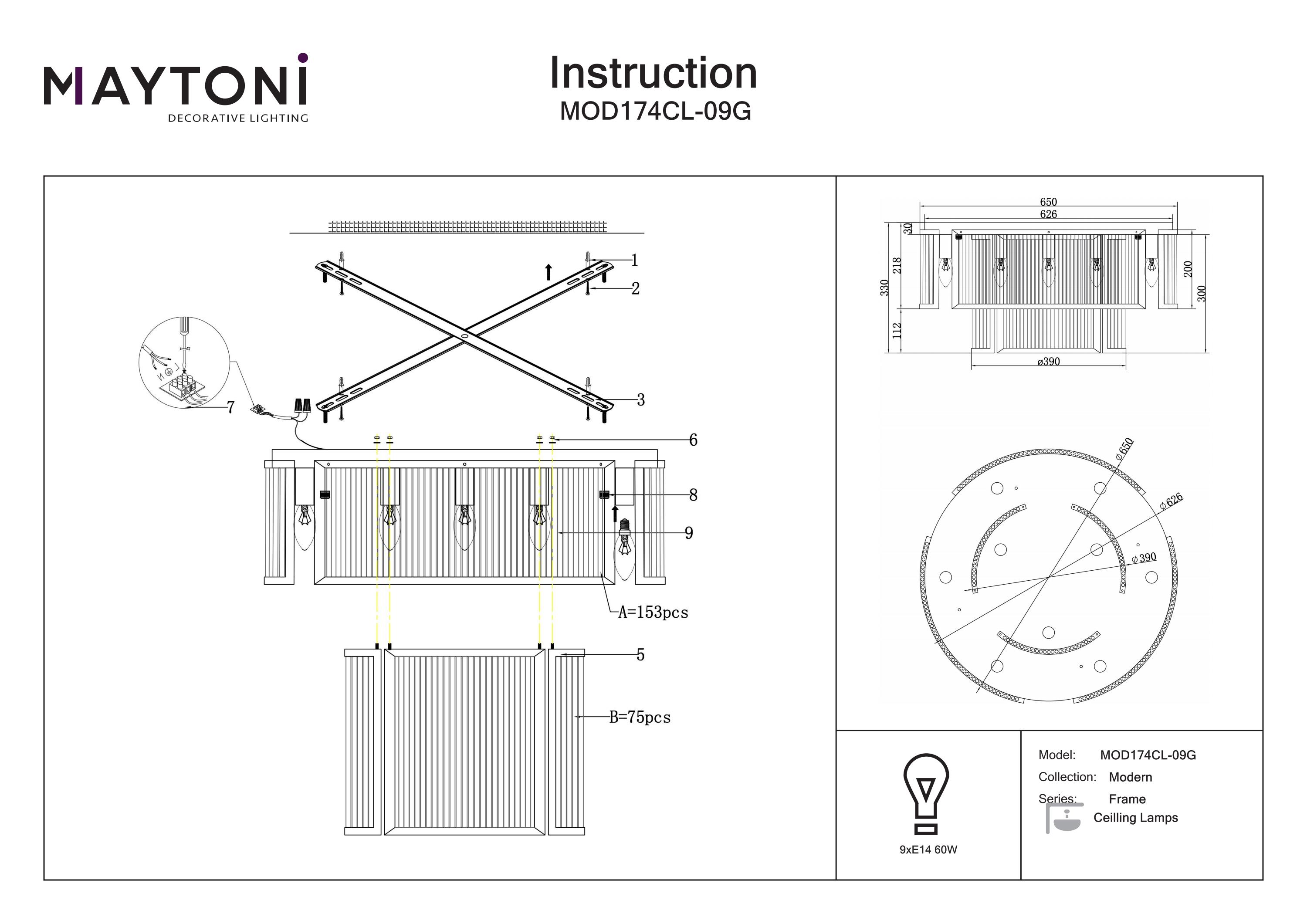 MAYTONI
DECORATIVE LIGHTING

Instruction
MOD174CL-09G

1
2
3
7
6
8
9
A=153pcs
5
B=75pcs

650
626
30
218
330
112
200
300
ø390

ø650
ø626
ø390

9xE14 60W

Model: MOD174CL-09G
Collection: Modern
Series: Frame
Ceilling Lamps