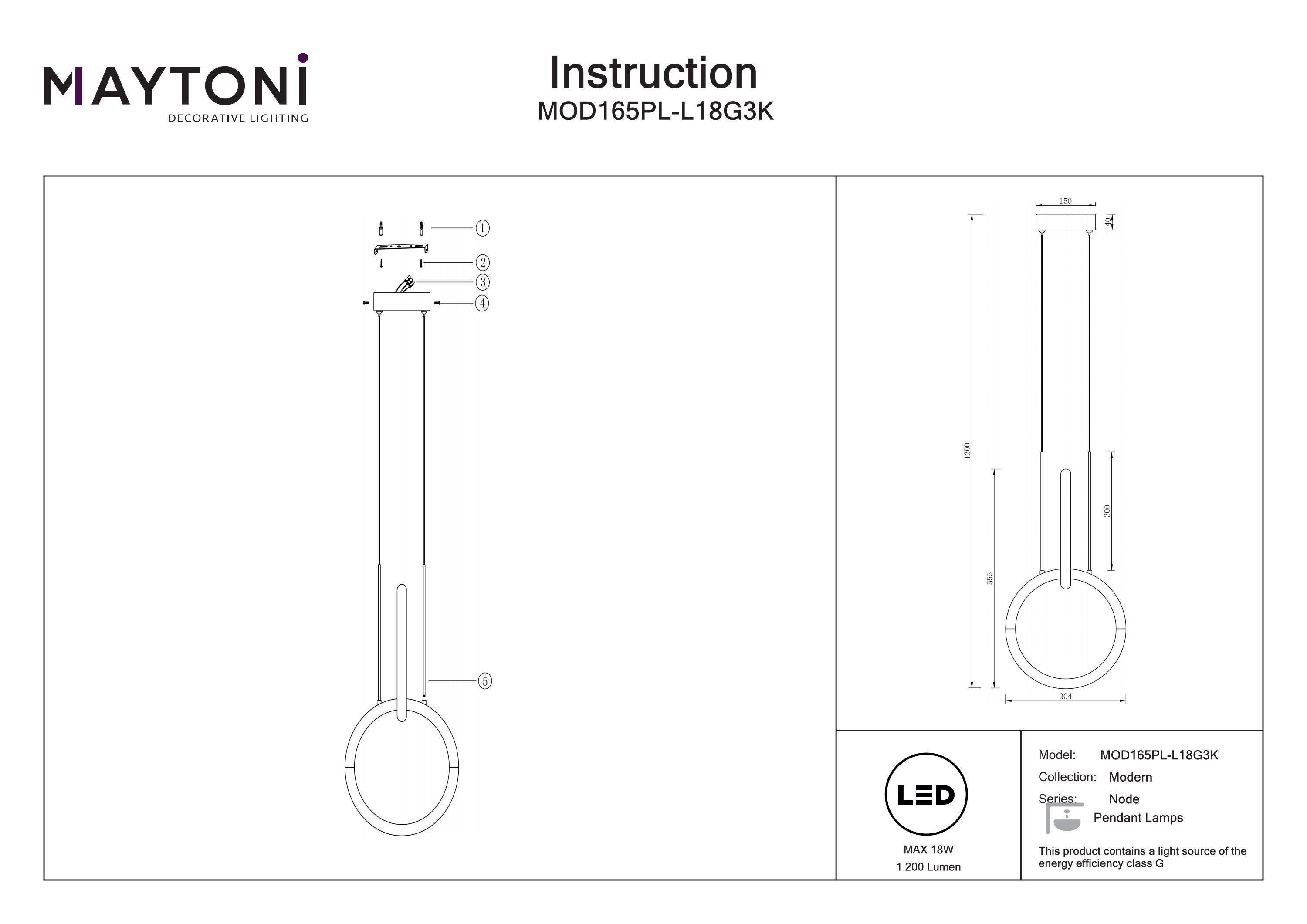 MAYTONI
DECORATIVE LIGHTING

Instruction
MOD165PL-L18G3K

①
②
③
④
⑤

150
40
1200
300
555
304

LED
MAX 18W
1 200 Lumen

Model: MOD165PL-L18G3K
Collection: Modern
Series: Node
Pendant Lamps

This product contains a light source of the energy efficiency class G