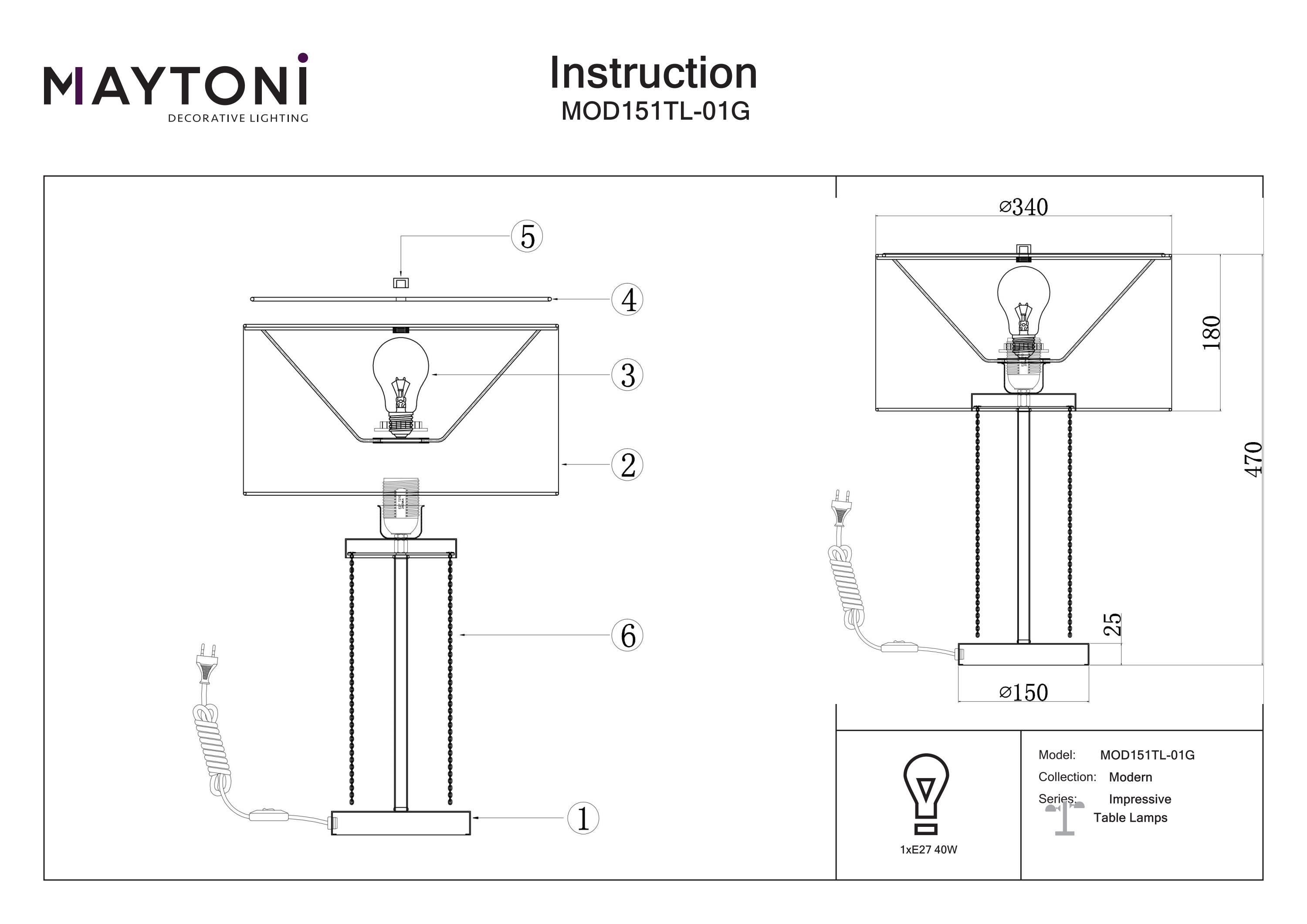 MAYTONI
DECORATIVE LIGHTING

Instruction
MOD151TL-01G

5
4
3
2
6
1

⌀340
180
470
25
⌀150

1xE27 40W

Model: MOD151TL-01G
Collection: Modern
Series: Impressive
Table Lamps