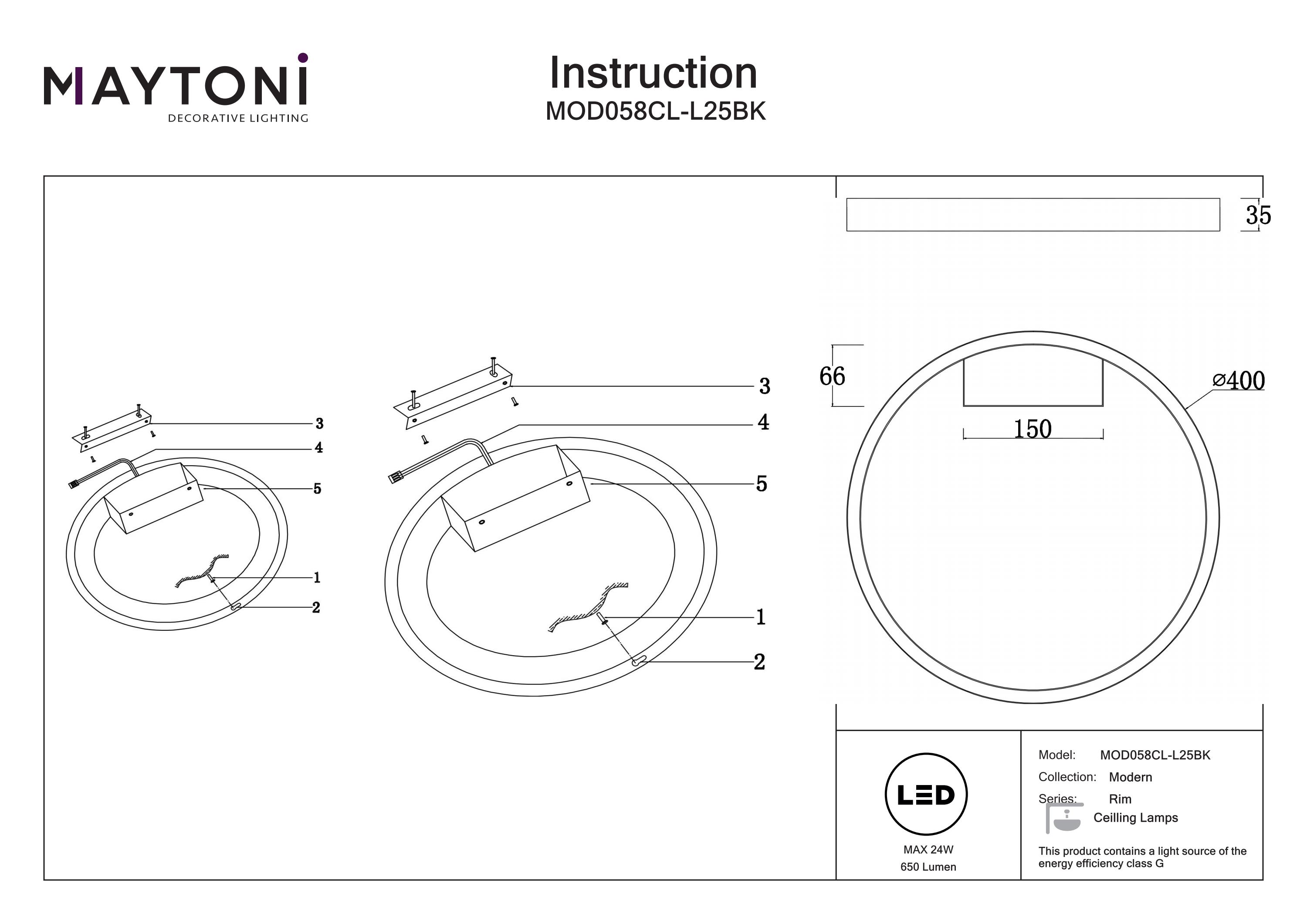 MAYTONI
DECORATIVE LIGHTING

Instruction
MOD058CL-L25BK

3
4
5
1
2

3
4
5
1
2

35

66

⌀400

150

LED
MAX 24W
650 Lumen

Model: MOD058CL-L25BK
Collection: Modern
Series: Rim
Ceilling Lamps

This product contains a light source of the energy efficiency class G