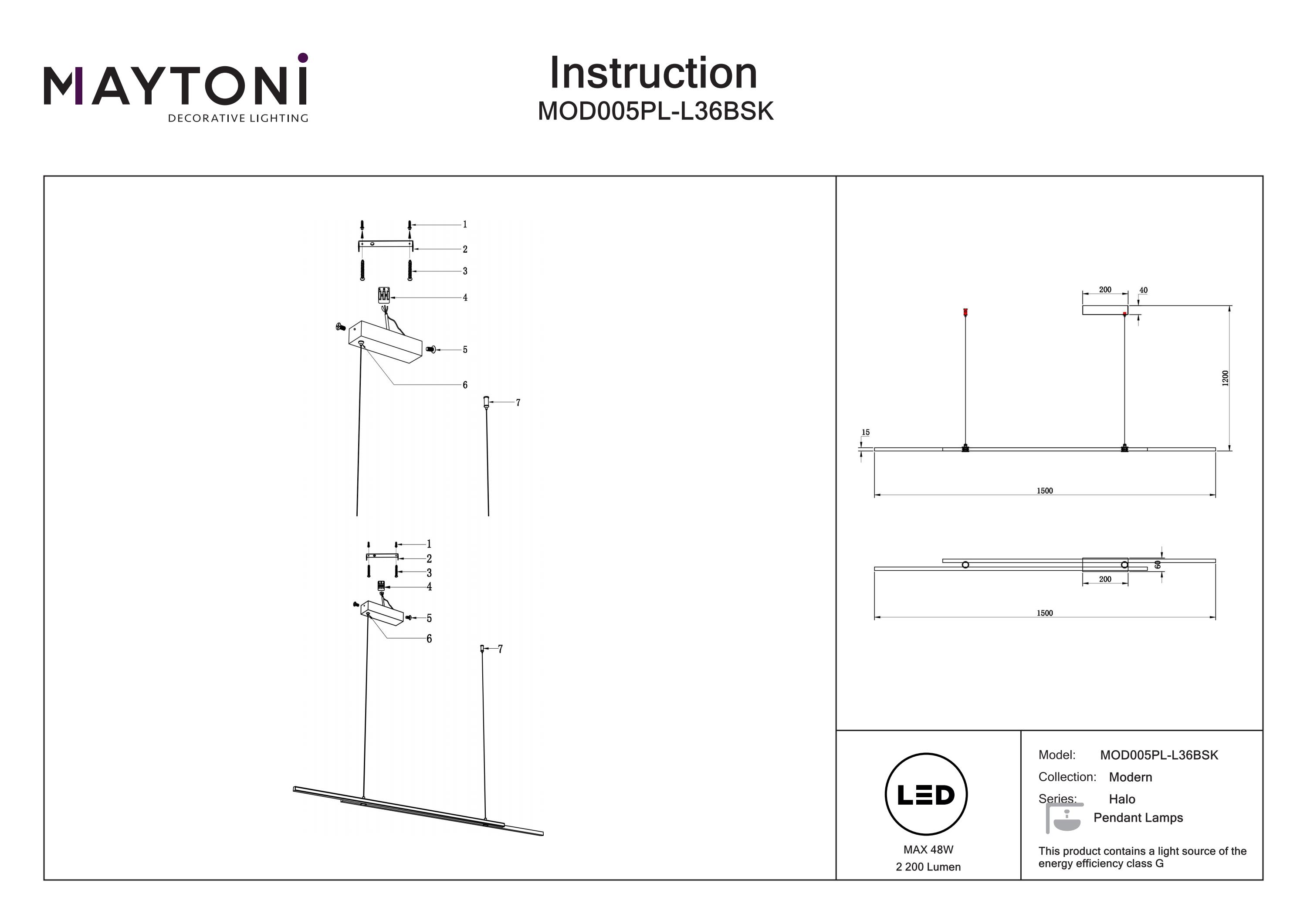 MAYTONI
DECORATIVE LIGHTING

Instruction
MOD005PL-L36BSK

1
2
3
4
5
6
7

1
2
3
4
5
6
7

200
40
1200
15
1500

60
200
1500

LED
MAX 48W
2 200 Lumen

Model: MOD005PL-L36BSK
Collection: Modern
Series: Halo
Pendant Lamps

This product contains a light source of the energy efficiency class G