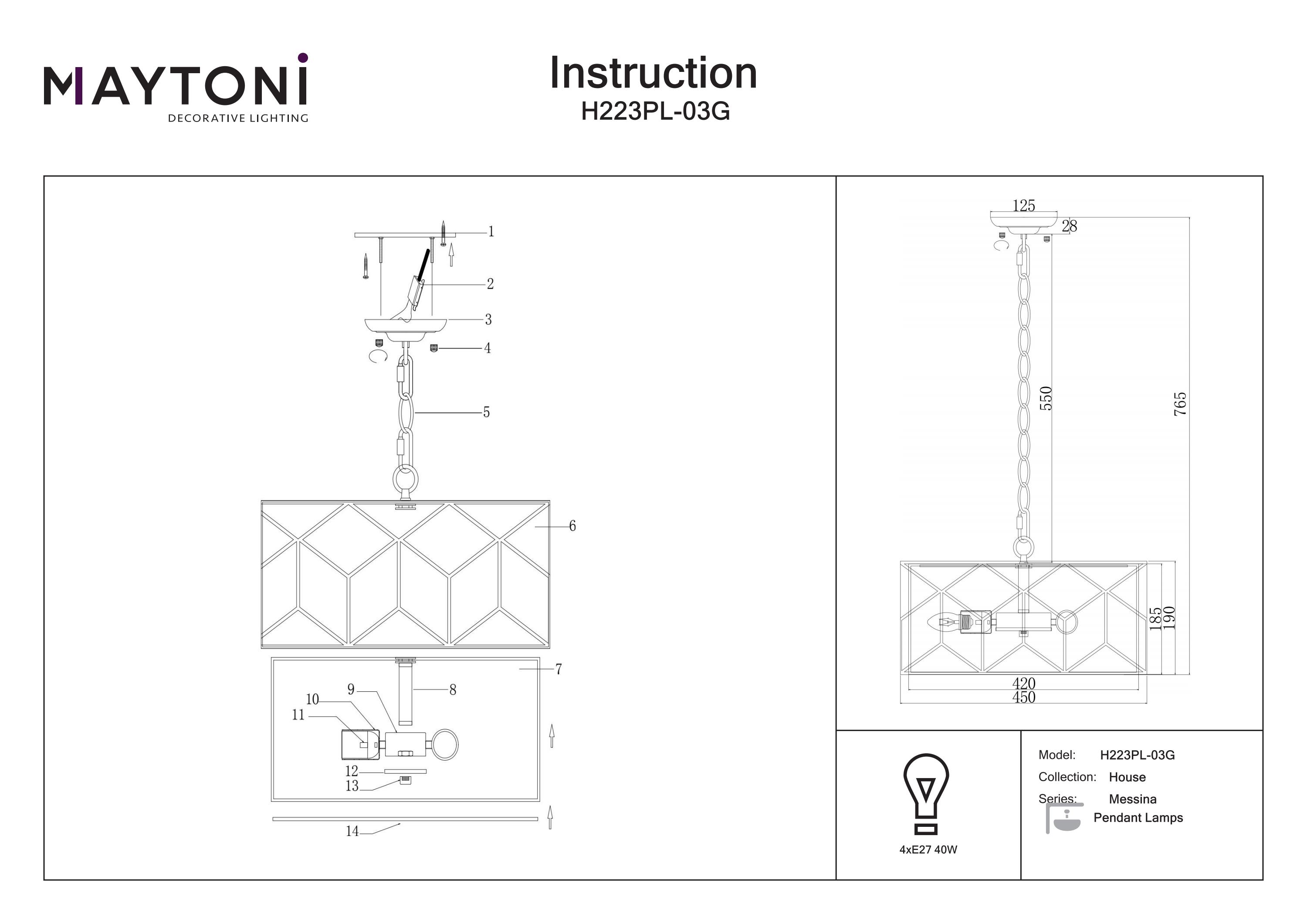 MAYTONI
DECORATIVE LIGHTING

Instruction
H223PL-03G

1
2
3
4
5
6
7
8
9
10
11
12
13
14

125
28
550
765
185
190
420
450

4xE27 40W

Model: H223PL-03G
Collection: House
Series: Messina
Pendant Lamps