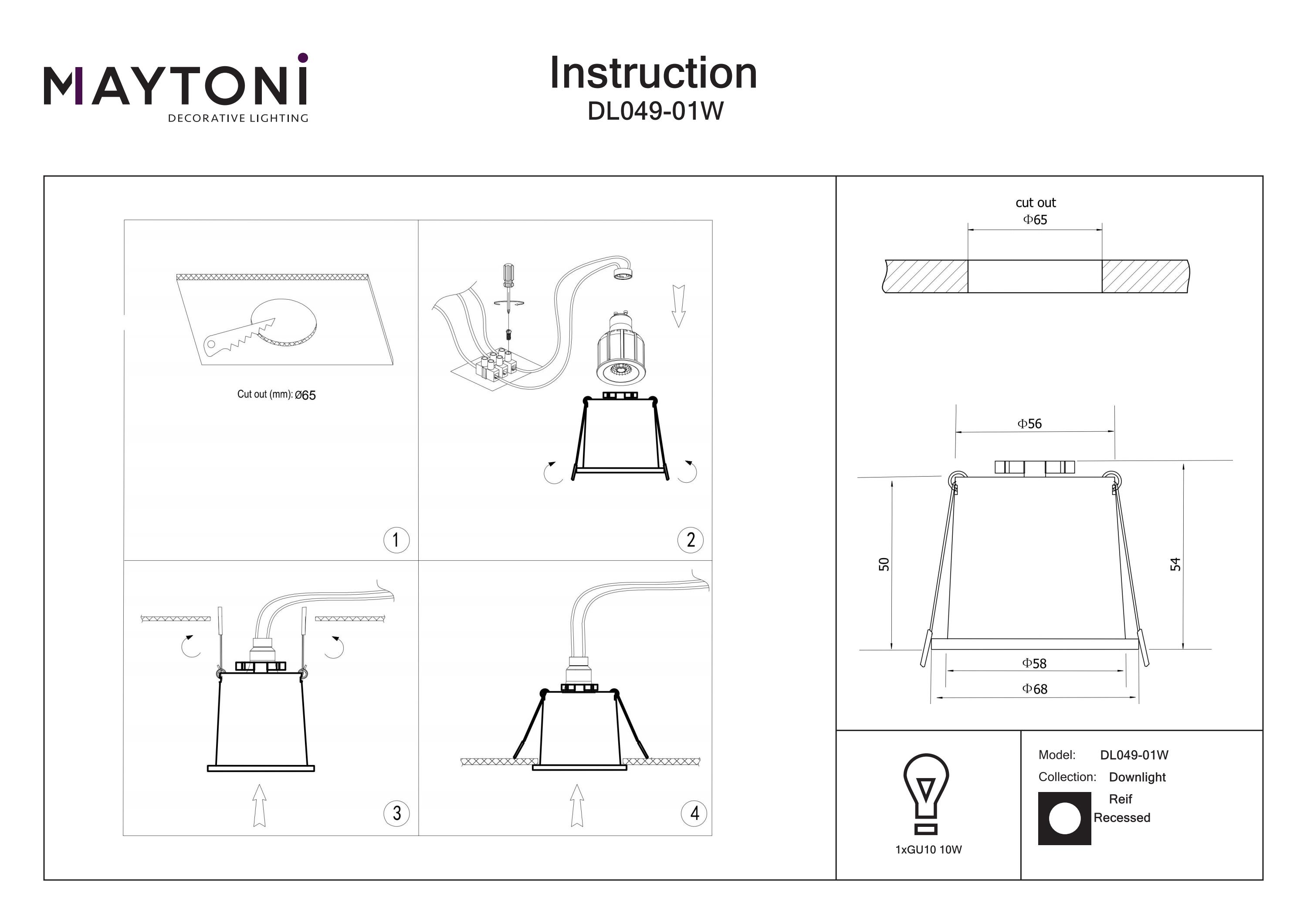 MAYTONI
DECORATIVE LIGHTING

Instruction
DL049-01W

Cut out (mm): Ø65

1

2

3

4

cut out
Φ65

Φ56

50

54

Φ58

Φ68

1xGU10 10W

Model: DL049-01W
Collection: Downlight
Reif
Recessed