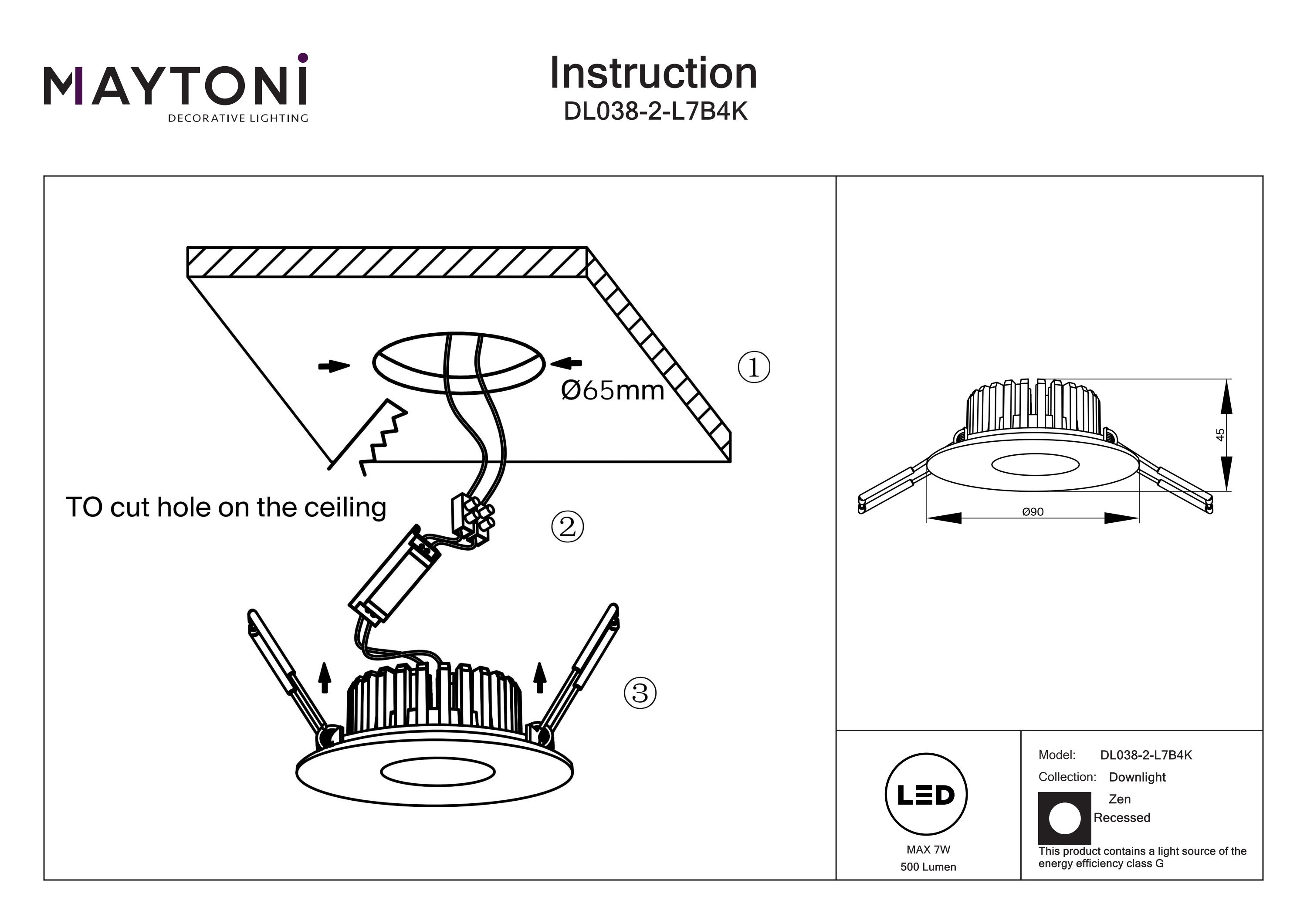 MAYTONI
DECORATIVE LIGHTING

Instruction
DL038-2-L7B4K

①

Ø65mm

TO cut hole on the ceiling

②

③

45

Ø90

LED

MAX 7W
500 Lumen

Model: DL038-2-L7B4K
Collection: Downlight
Zen
Recessed

This product contains a light source of the energy efficiency class G