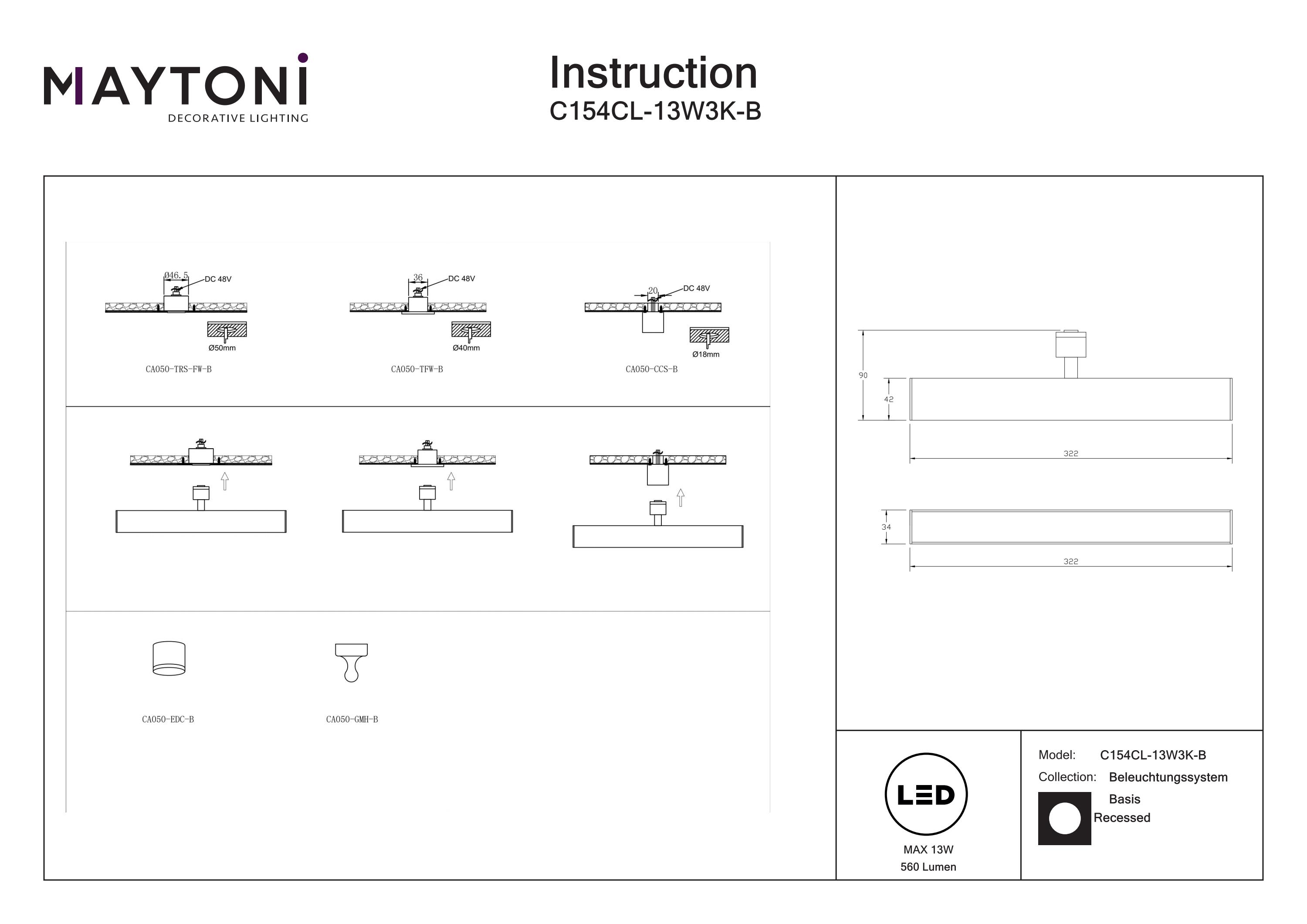 MAYTONI
DECORATIVE LIGHTING

Instruction
C154CL-13W3K-B

Ø46.5
DC 48V
Ø50mm
CA050-TRS-FW-B

36
DC 48V
Ø40mm
CA050-TFW-B

20
DC 48V
Ø18mm
CA050-CCS-B

CA050-EDC-B

CA050-GMH-B

90
42
322
34
322

LED
MAX 13W
560 Lumen

Model: C154CL-13W3K-B
Collection: Beleuchtungssystem
Basis
Recessed