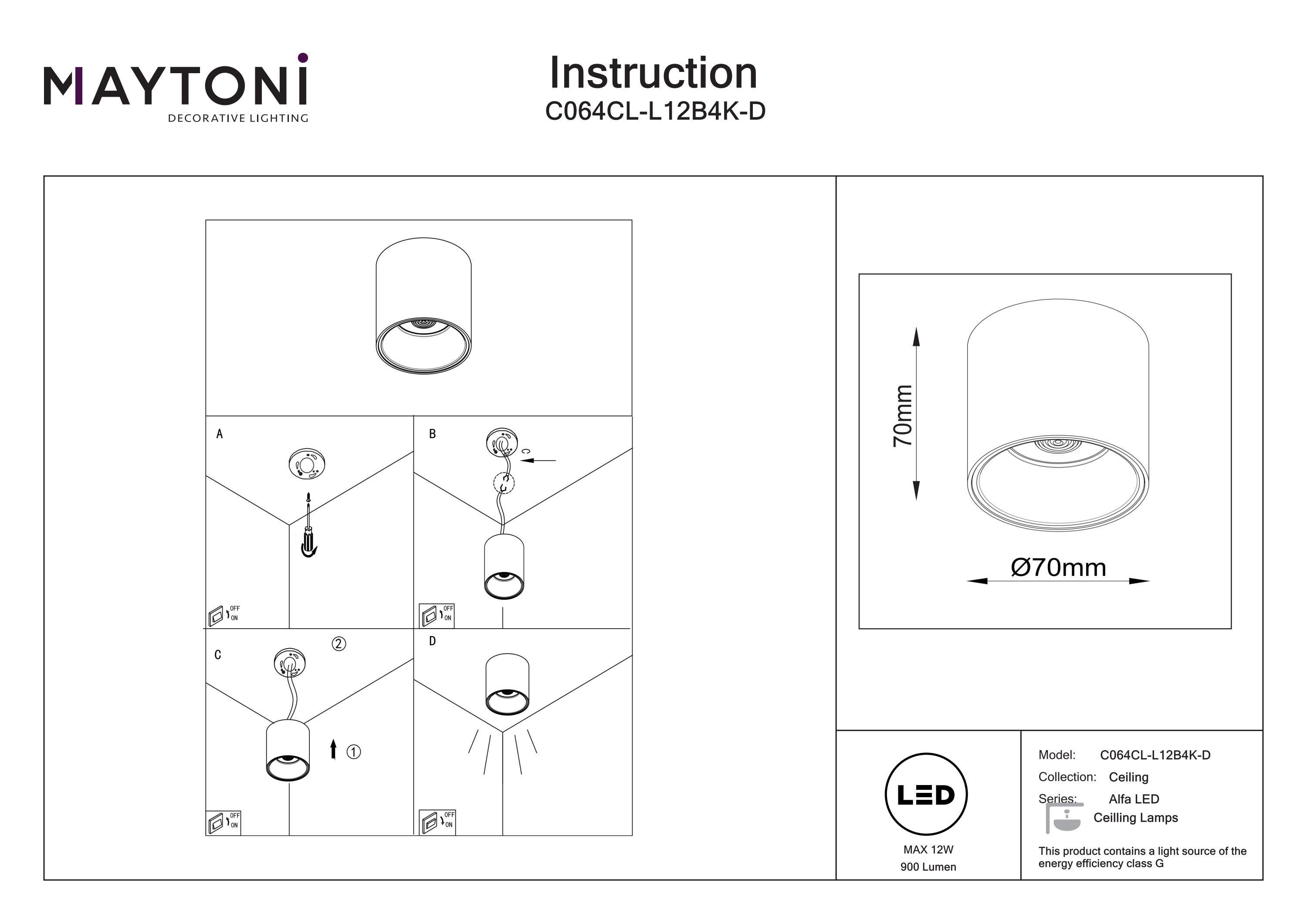 MAYTONI
DECORATIVE LIGHTING

Instruction
C064CL-L12B4K-D

A

OFF
ON

B

C

OFF
ON

C

②

①

OFF
ON

D

OFF
ON

70mm

Ø70mm

LED

MAX 12W
900 Lumen

Model: C064CL-L12B4K-D
Collection: Ceiling
Series: Alfa LED
Ceilling Lamps

This product contains a light source of the energy efficiency class G