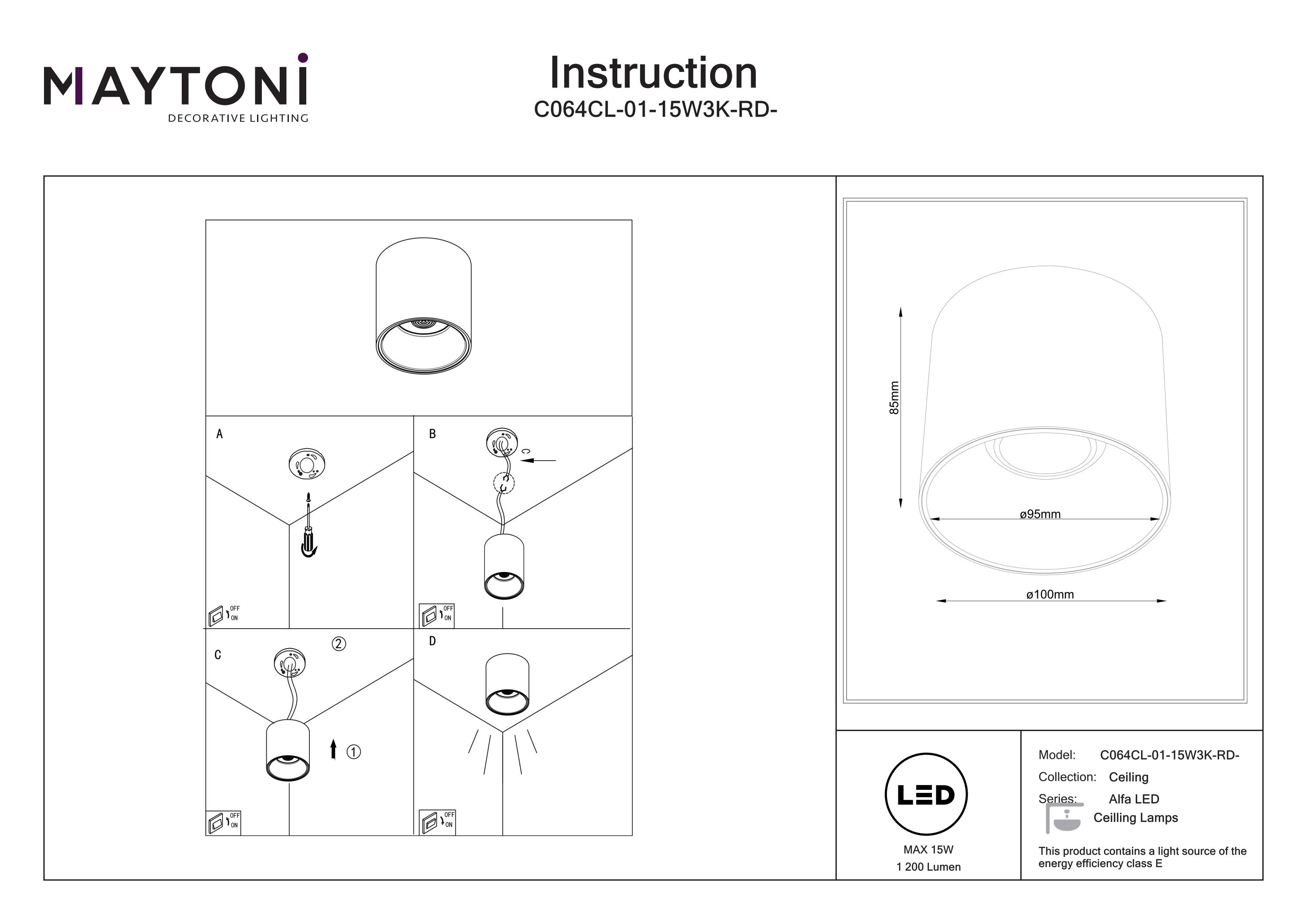 MAYTONI
DECORATIVE LIGHTING

Instruction
C064CL-01-15W3K-RD-

A

OFF
ON

B

C

OFF
ON

C

②

①

OFF
ON

D

OFF
ON

85mm

ø95mm

ø100mm

LED

MAX 15W
1 200 Lumen

Model: C064CL-01-15W3K-RD-
Collection: Ceiling
Series: Alfa LED
Ceilling Lamps

This product contains a light source of the energy efficiency class E