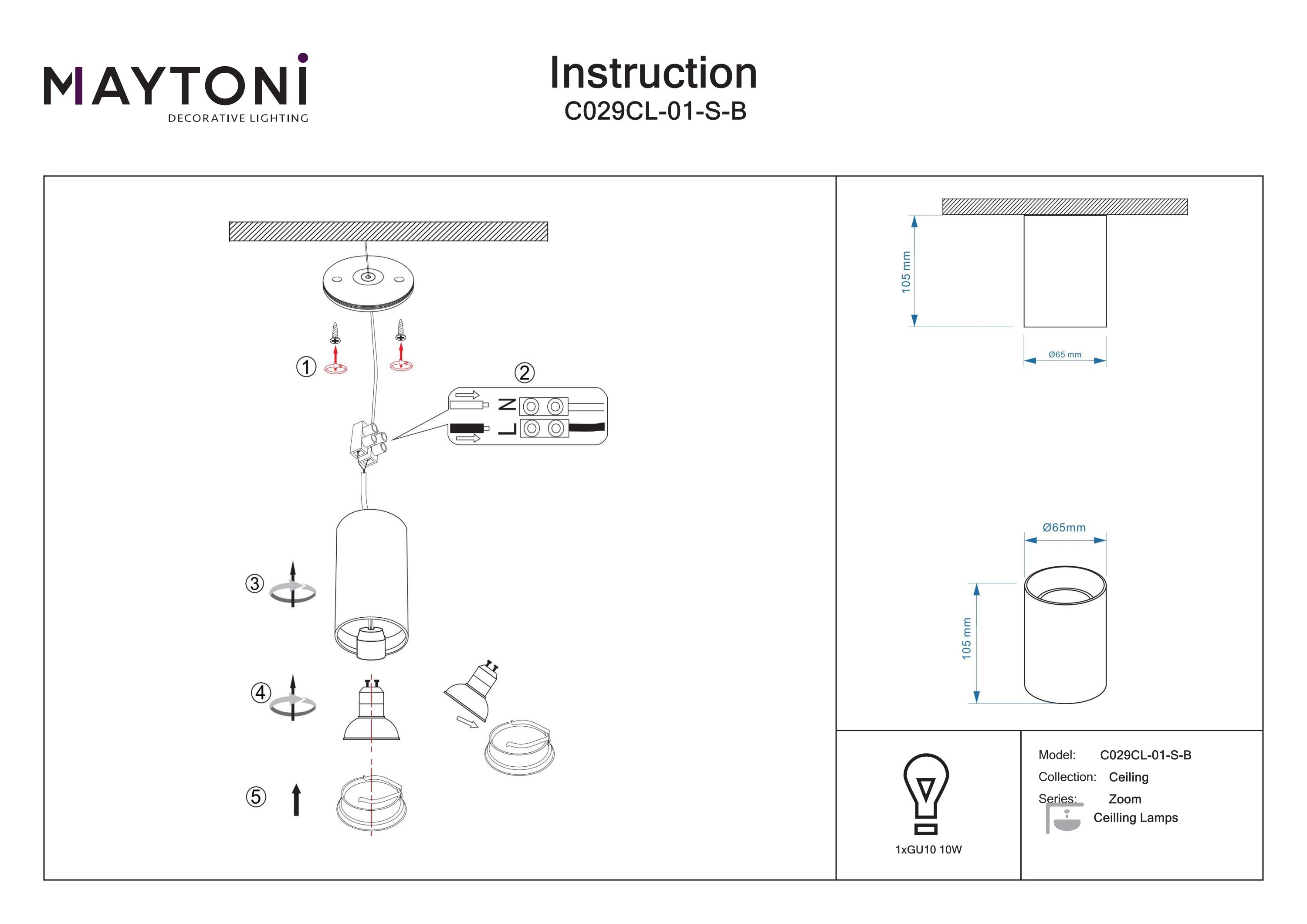 MAYTONI
DECORATIVE LIGHTING

Instruction
C029CL-01-S-B

①
②
N
L
③
④
⑤

105 mm
Ø65 mm

Ø65mm
105 mm

1xGU10 10W

Model: C029CL-01-S-B
Collection: Ceiling
Series: Zoom
Ceilling Lamps