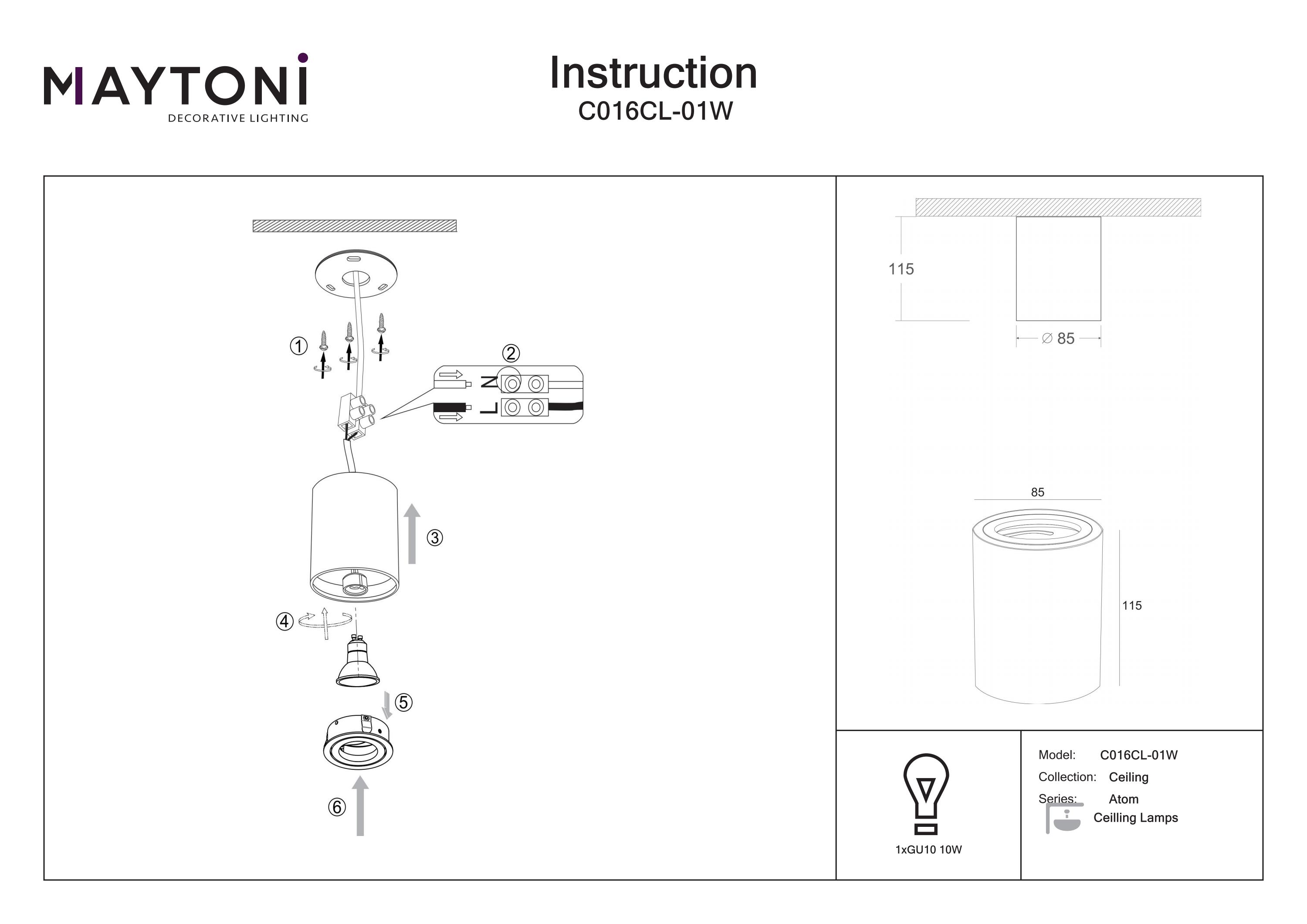 MAYTONI
DECORATIVE LIGHTING

Instruction
C016CL-01W

①
②
N
L
③
④
⑤
⑥

115
∅ 85

85
115

1xGU10 10W

Model: C016CL-01W
Collection: Ceiling
Series: Atom
Ceilling Lamps